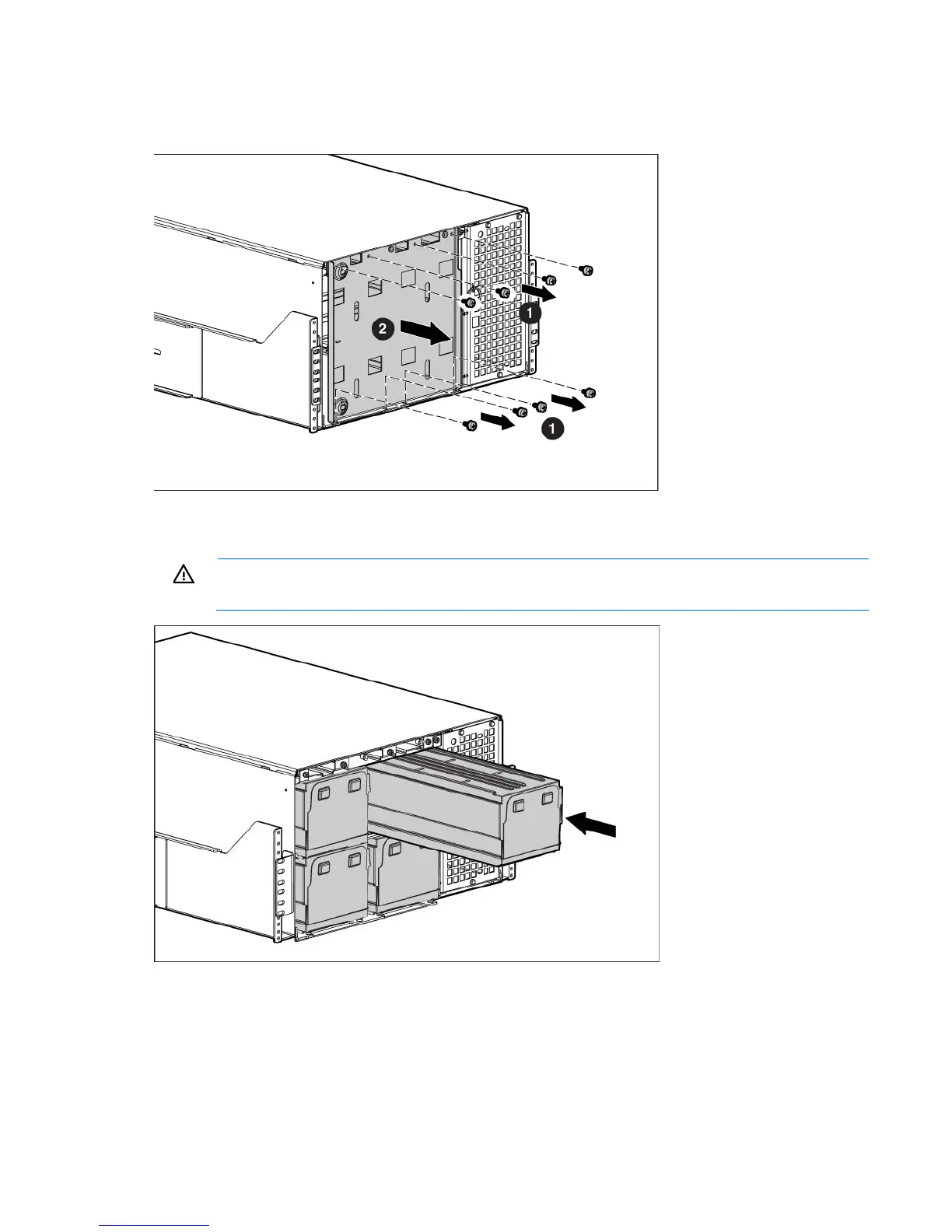 2

1

1