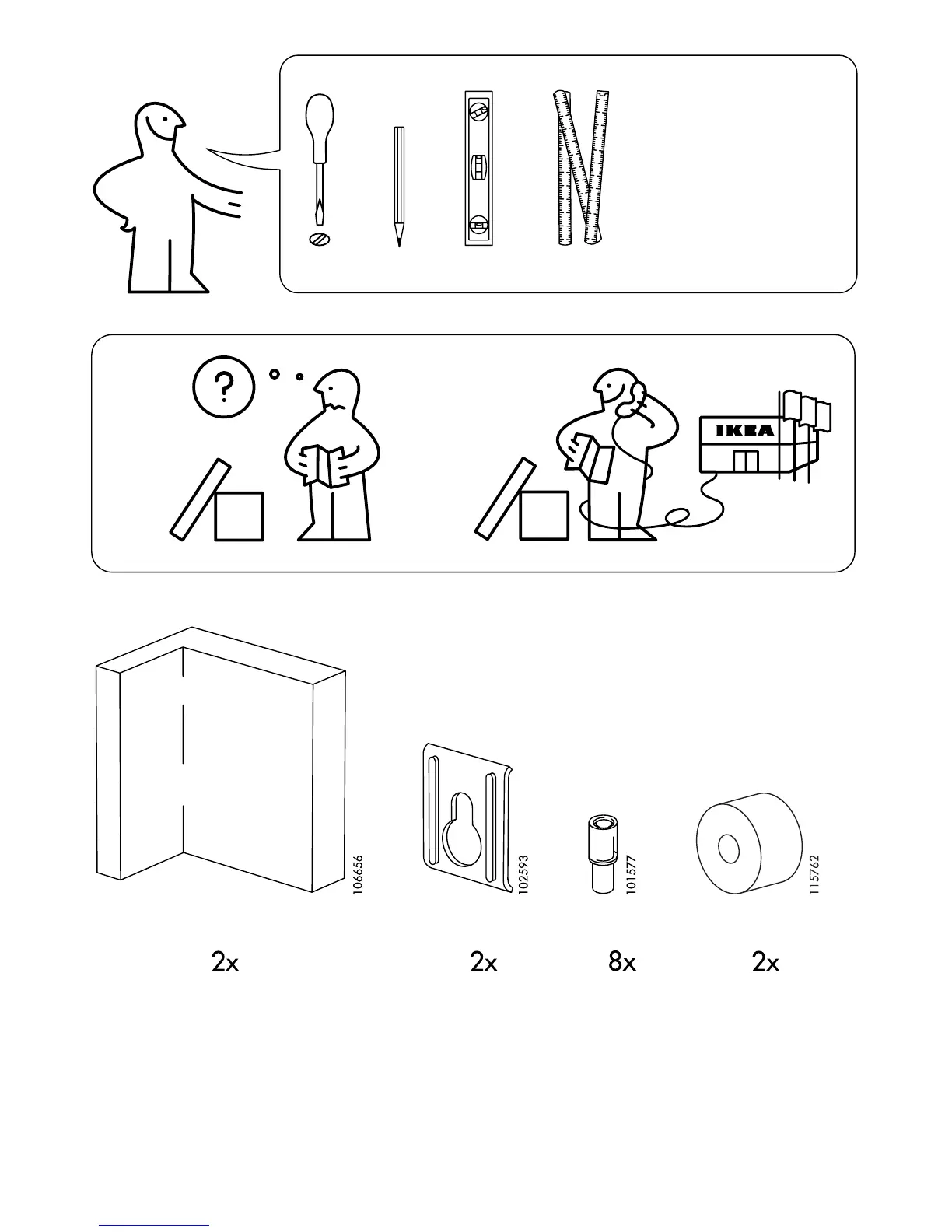 ?

IKEA

106656

102593

101577

115762

2x

2x

8x

2x