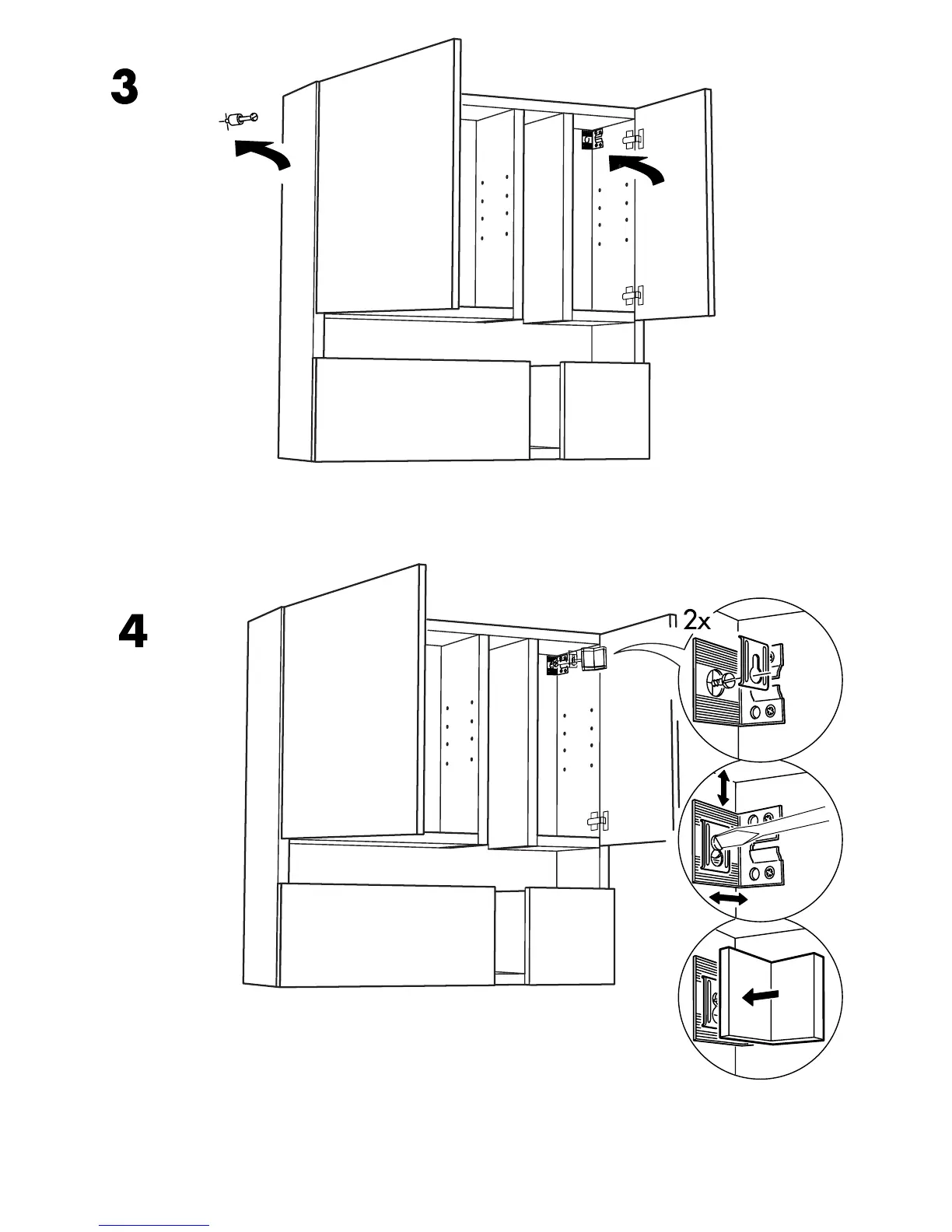 3

4

2x