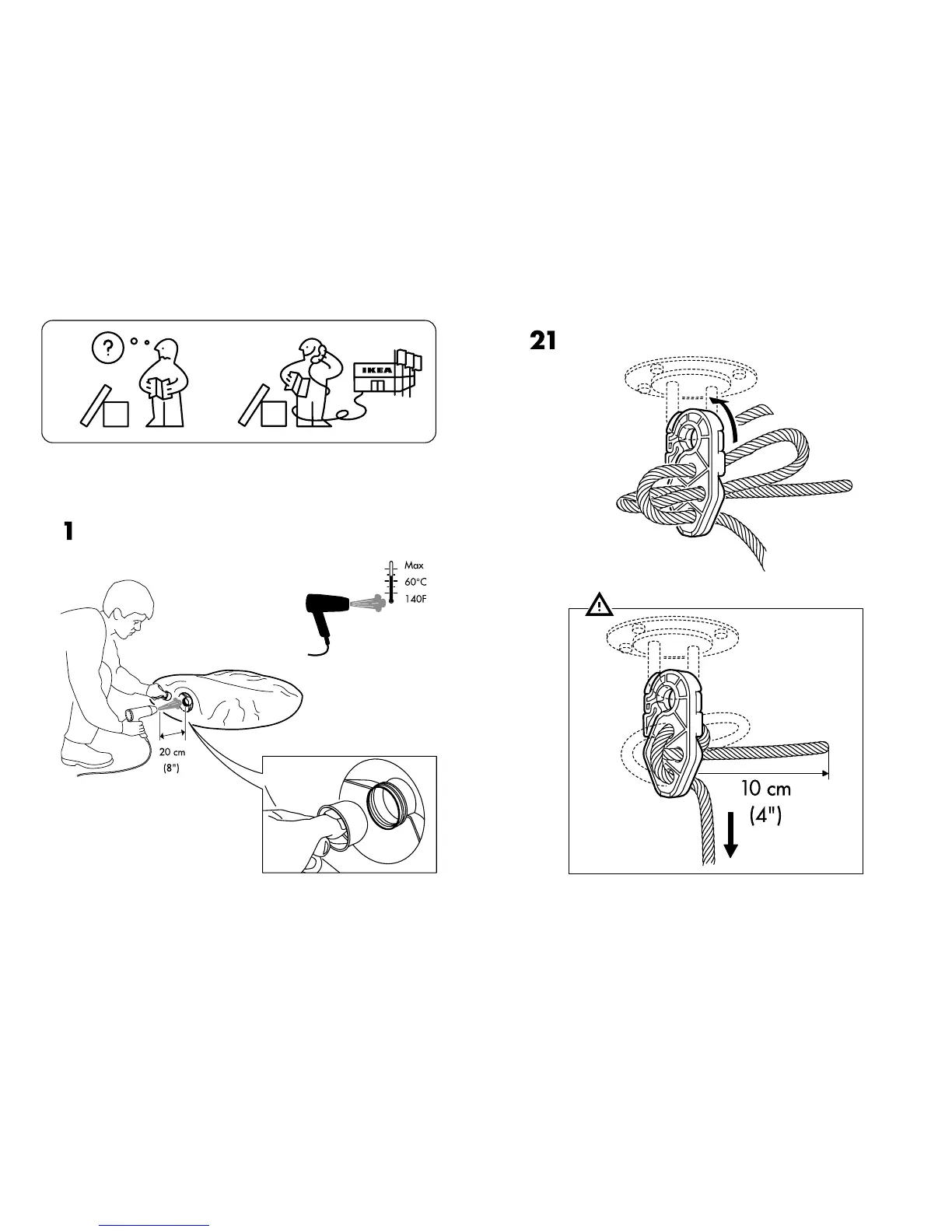 ?

IKEA

1

Max
60°C
140F

20 cm
(8")

21

10 cm
(4")