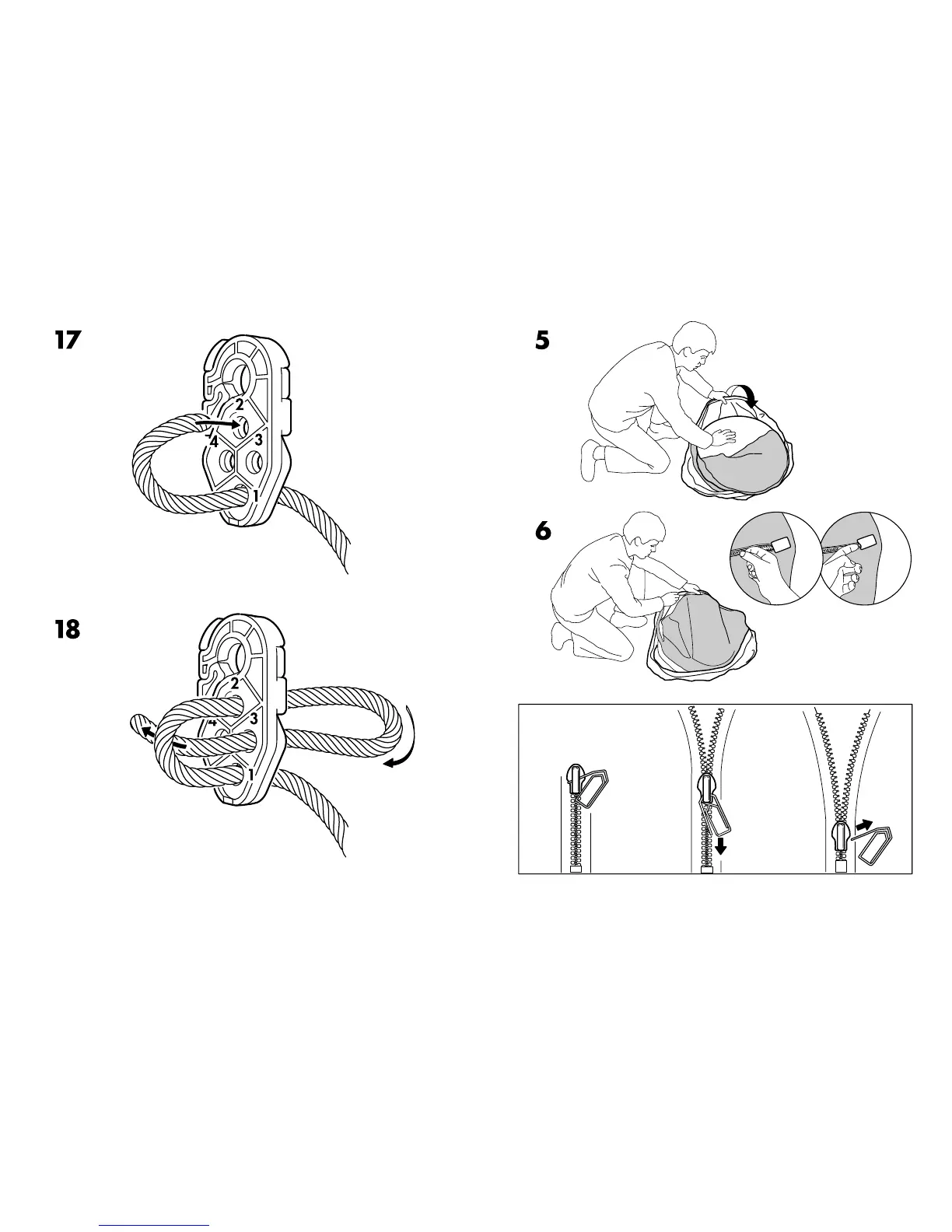 17

2
4
3
1

18

2
3
1

5

6