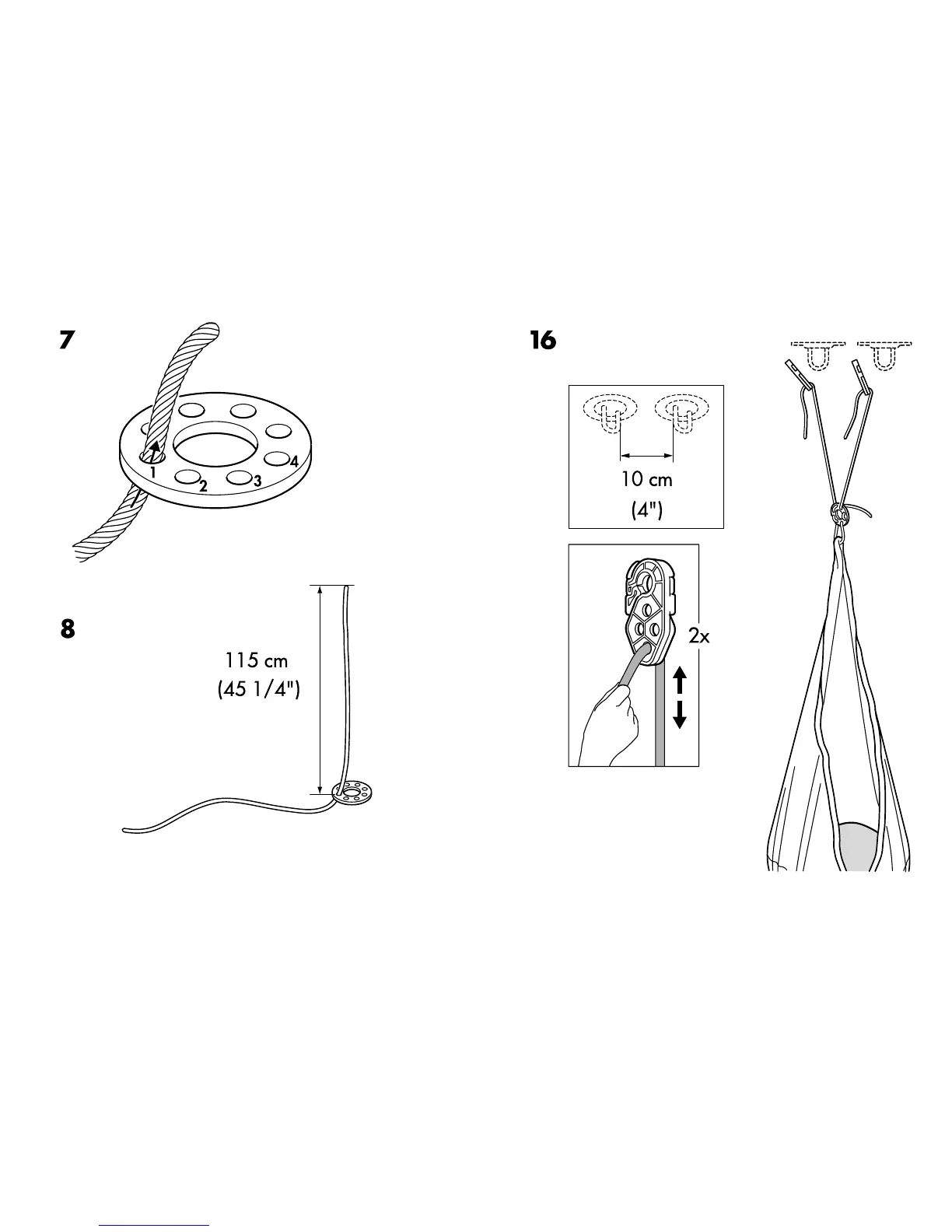 7

1 2 3 4

8

115 cm
(45 1/4")

16

10 cm
(4")

2x