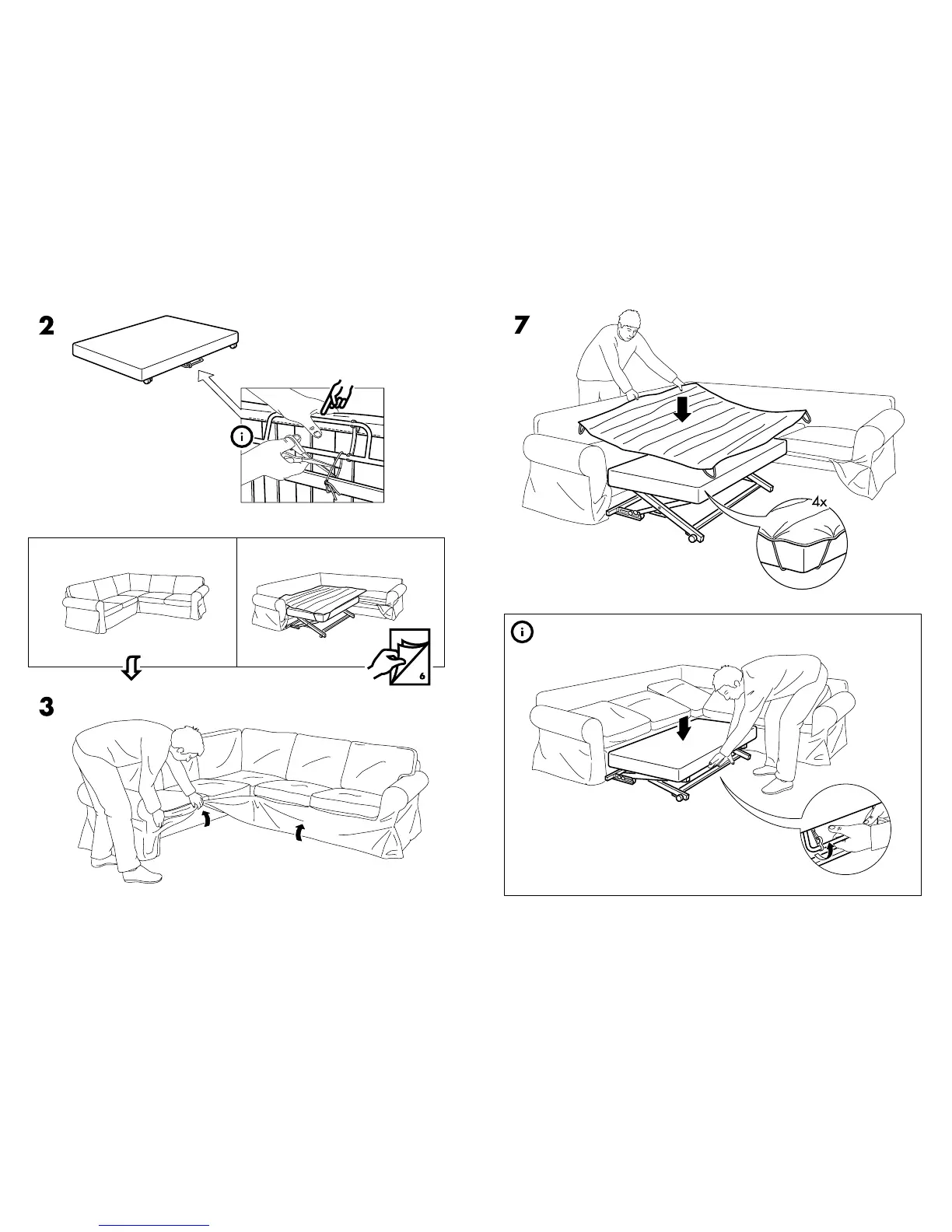 2

i

6

3

7

4x

i