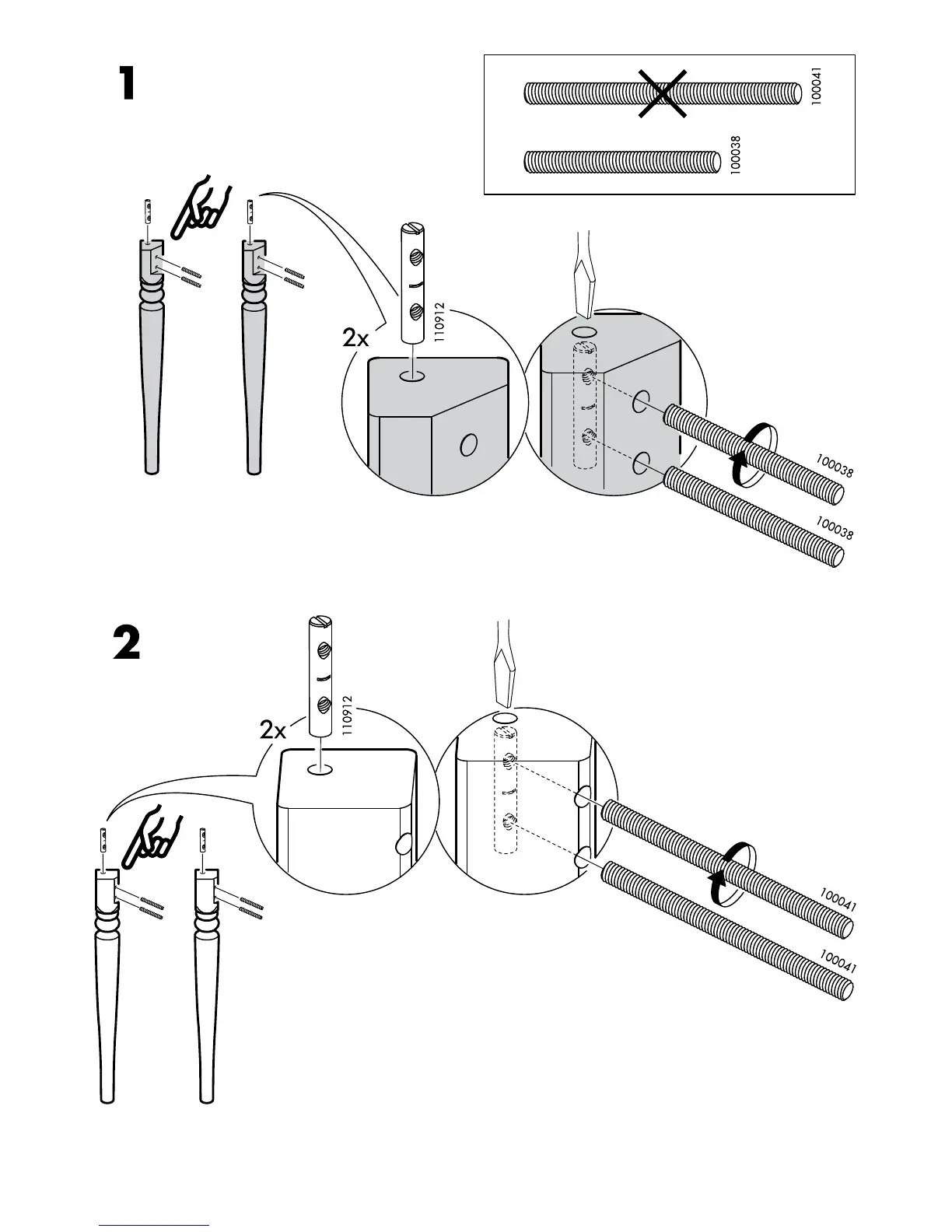 1

100041

100038

2x

110912

100038

100038

2

2x

110912

100041

100041