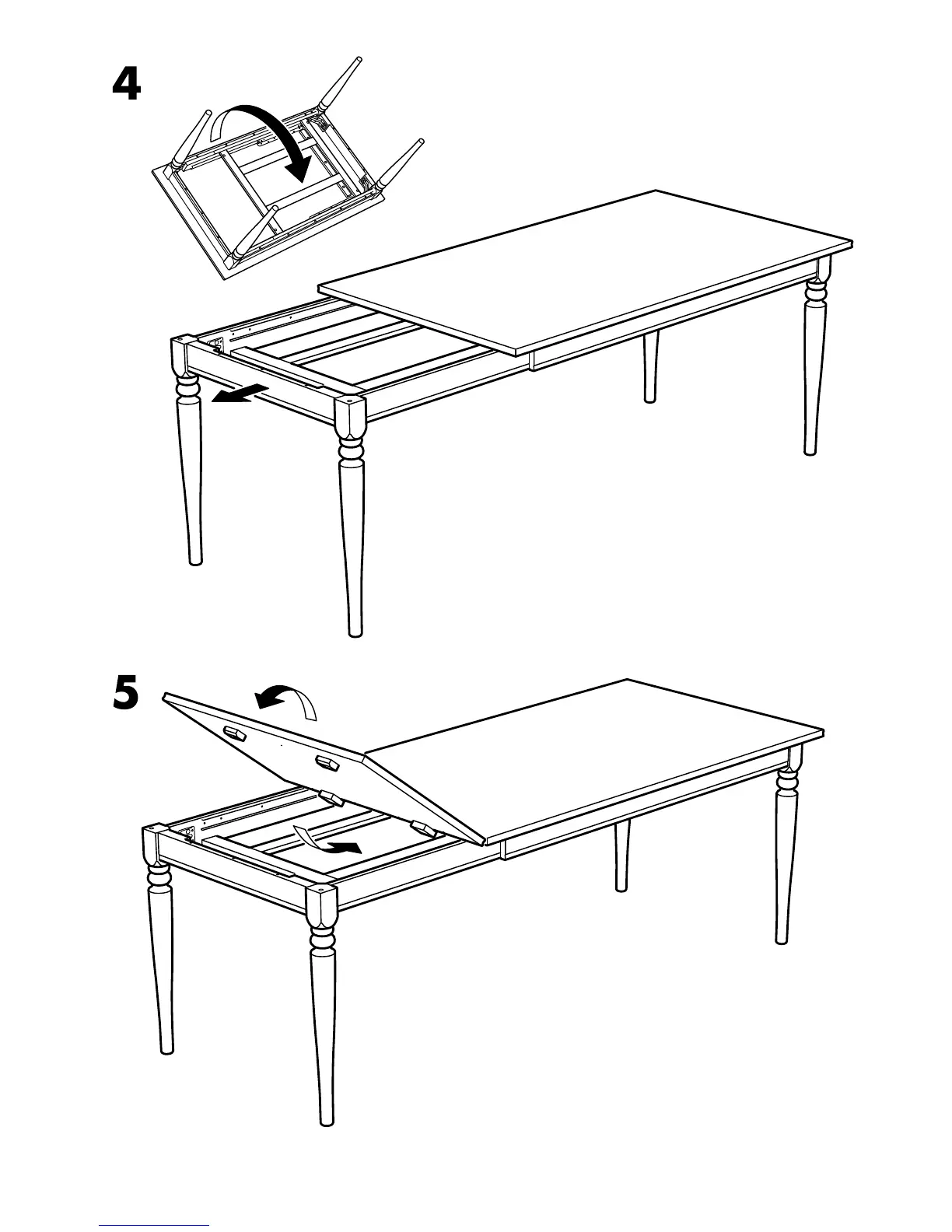 4

5