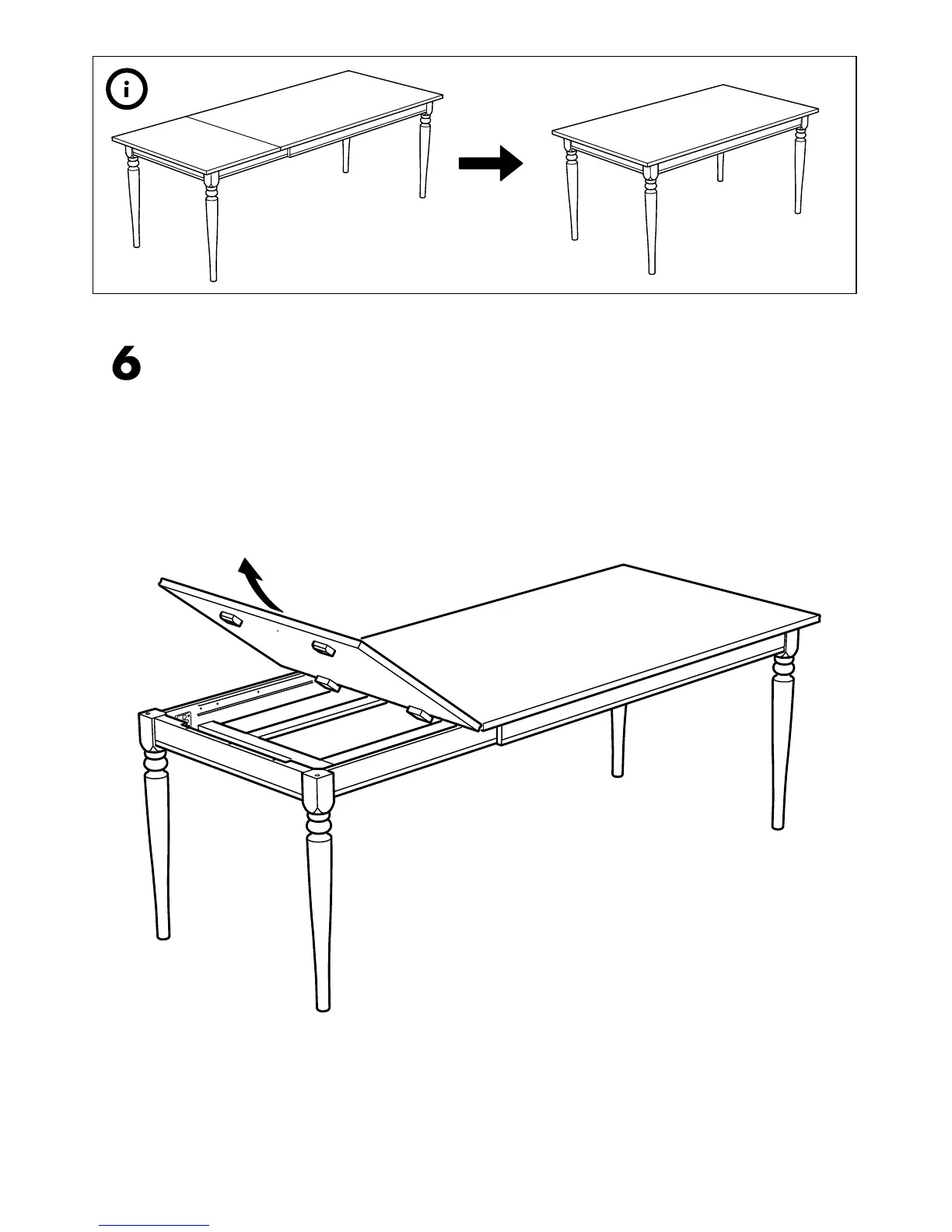 i

6