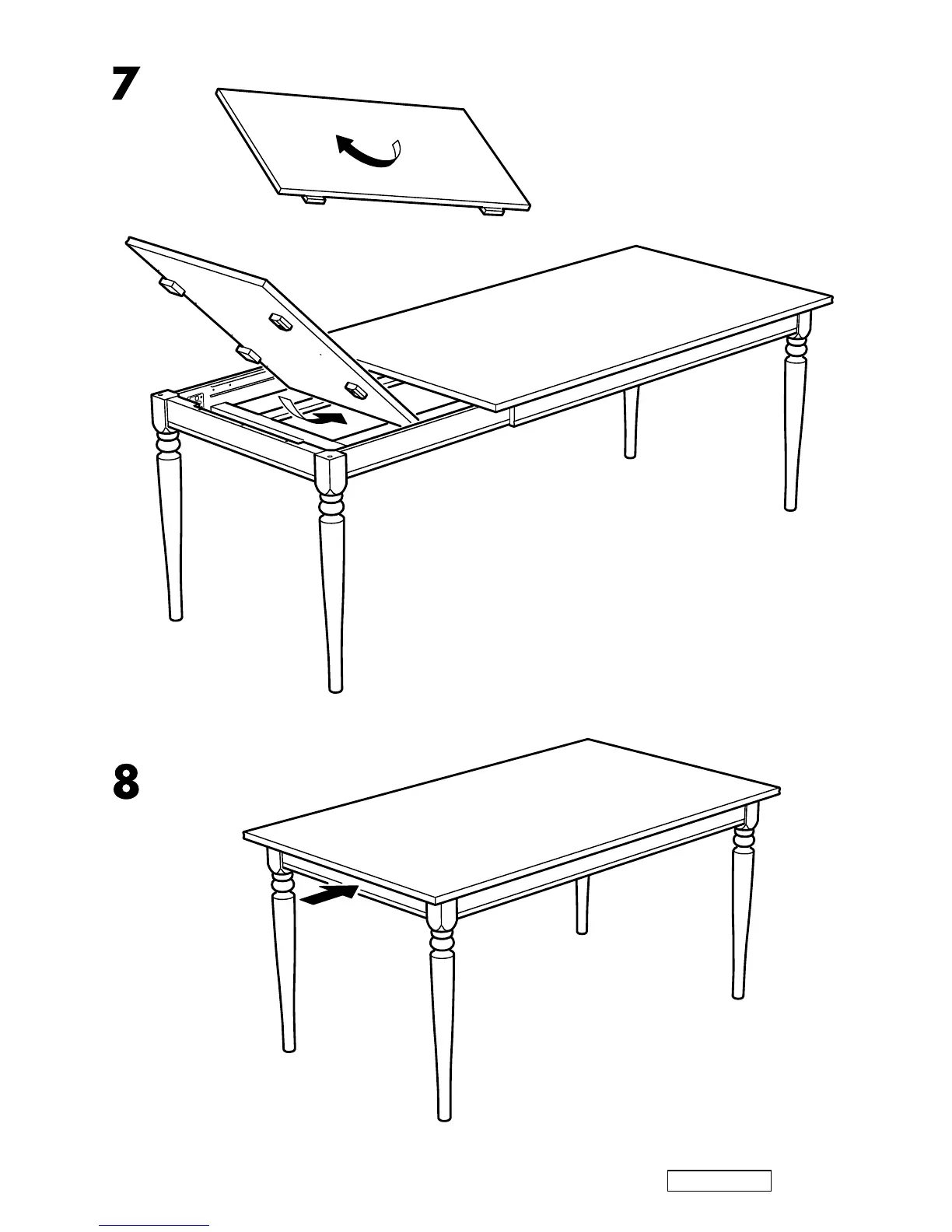 7

8