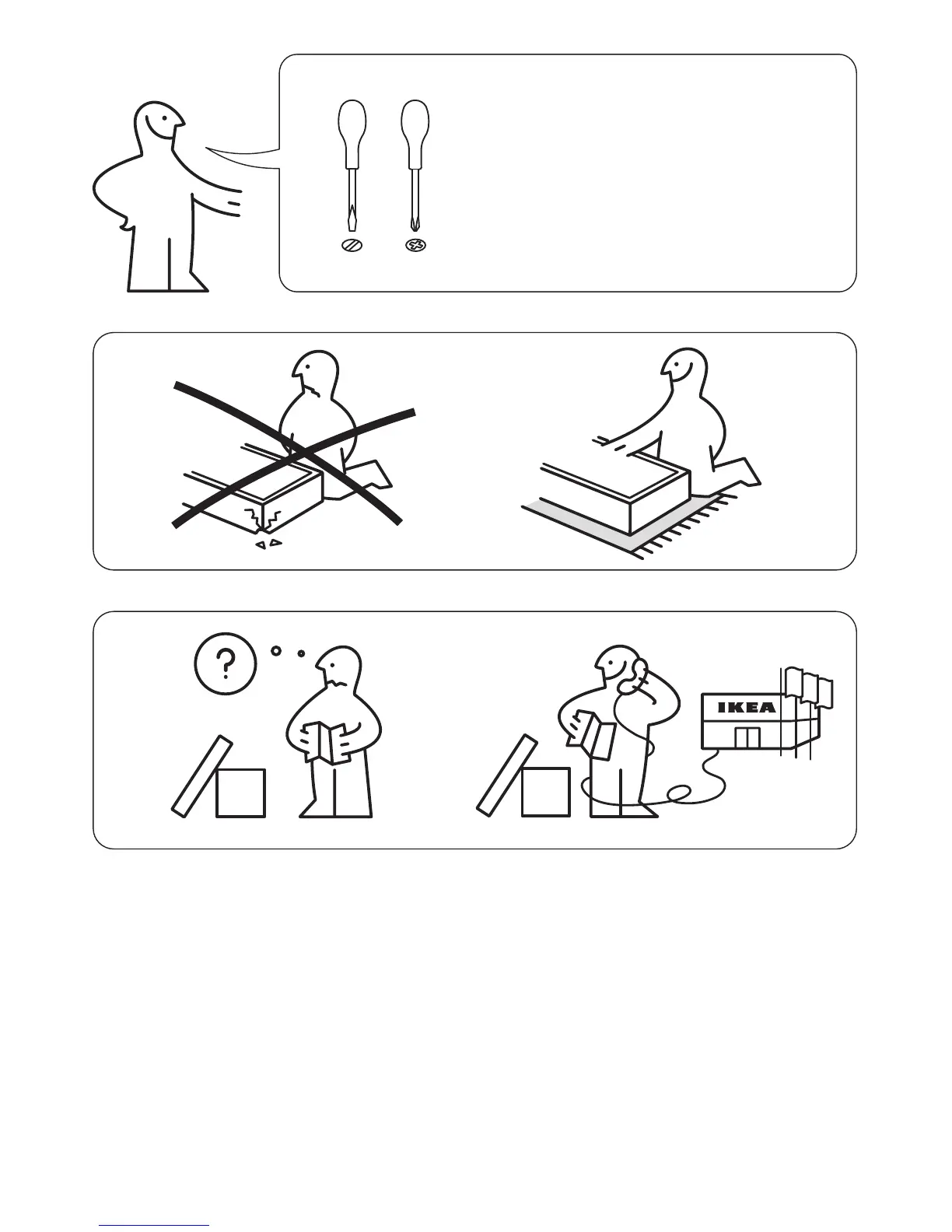 ?

IKEA