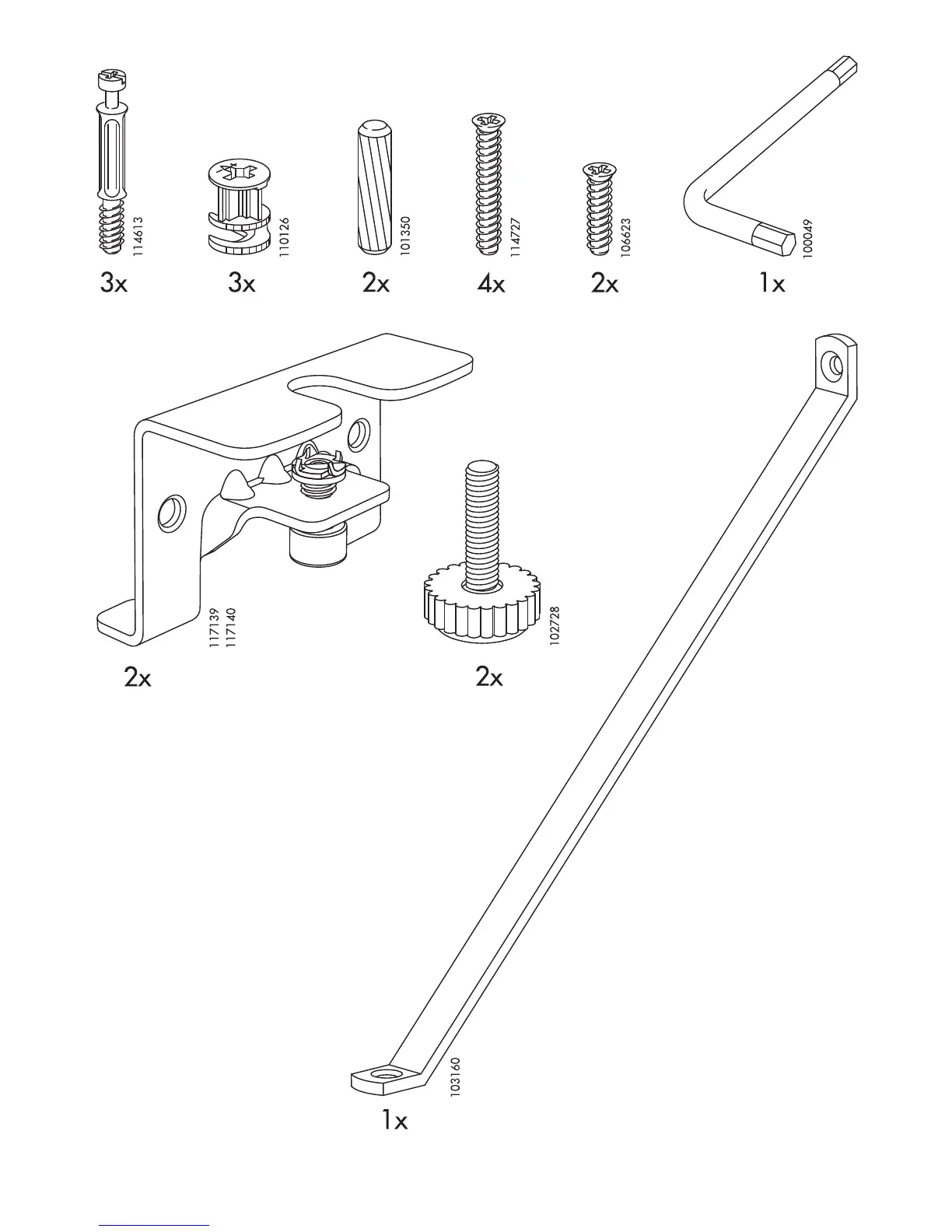 114613
3x

110126
3x

101350
2x

114727
4x

106623
2x

100049
1x

117139
117140
2x

102728
2x

103160
1x