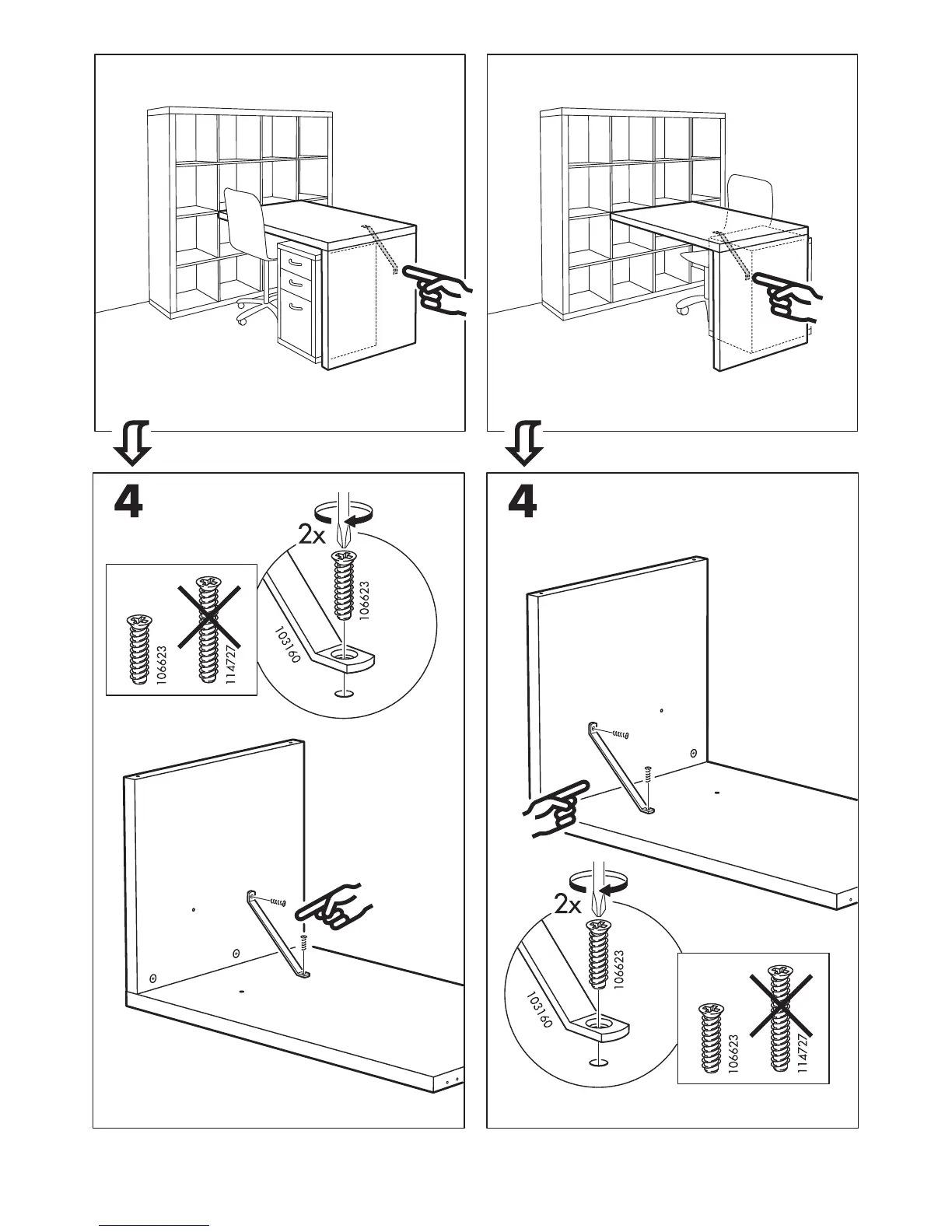 4

2x

106623

103160

106623

114727

4

2x

106623

103160

106623

114727