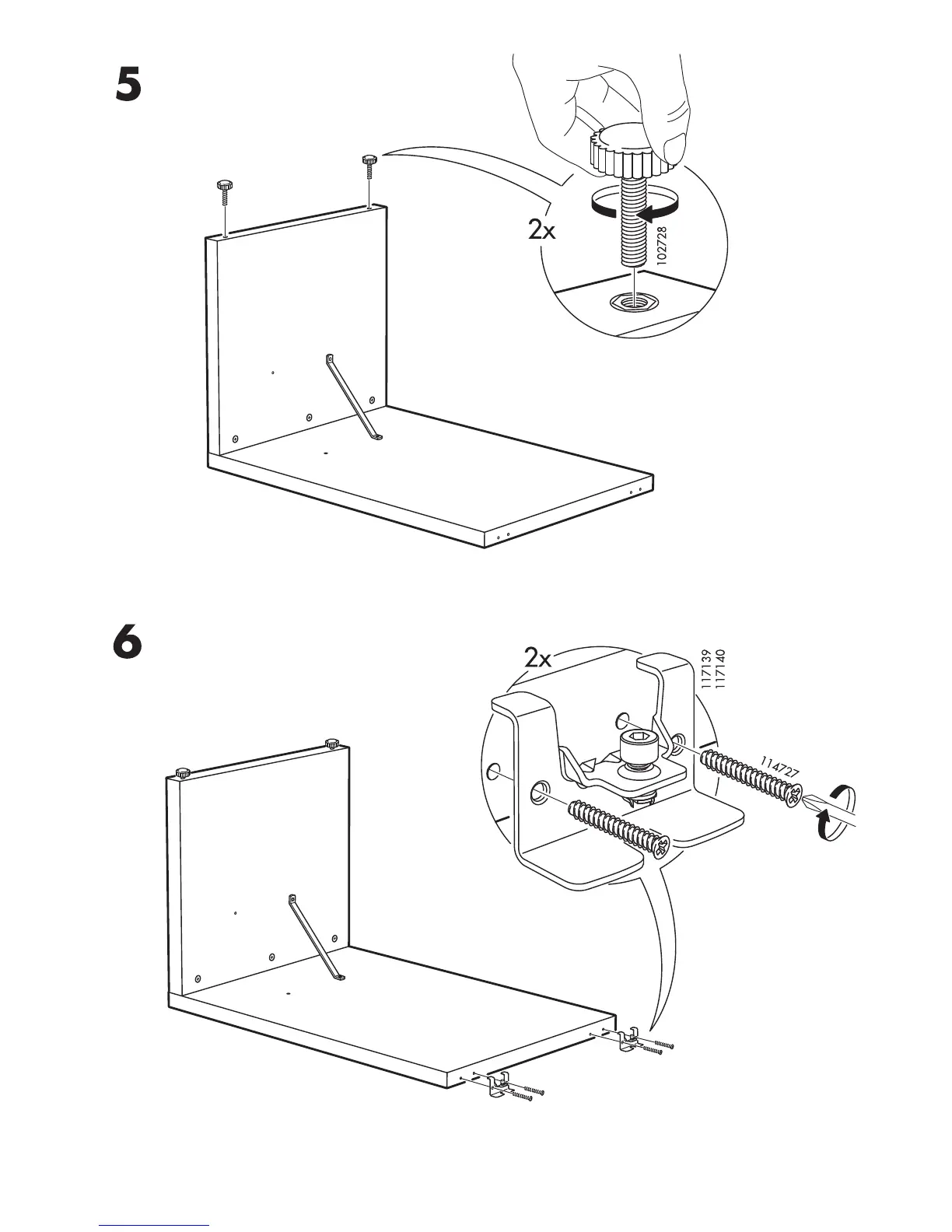 5

2x

102728

6

2x

117139
117140

114727