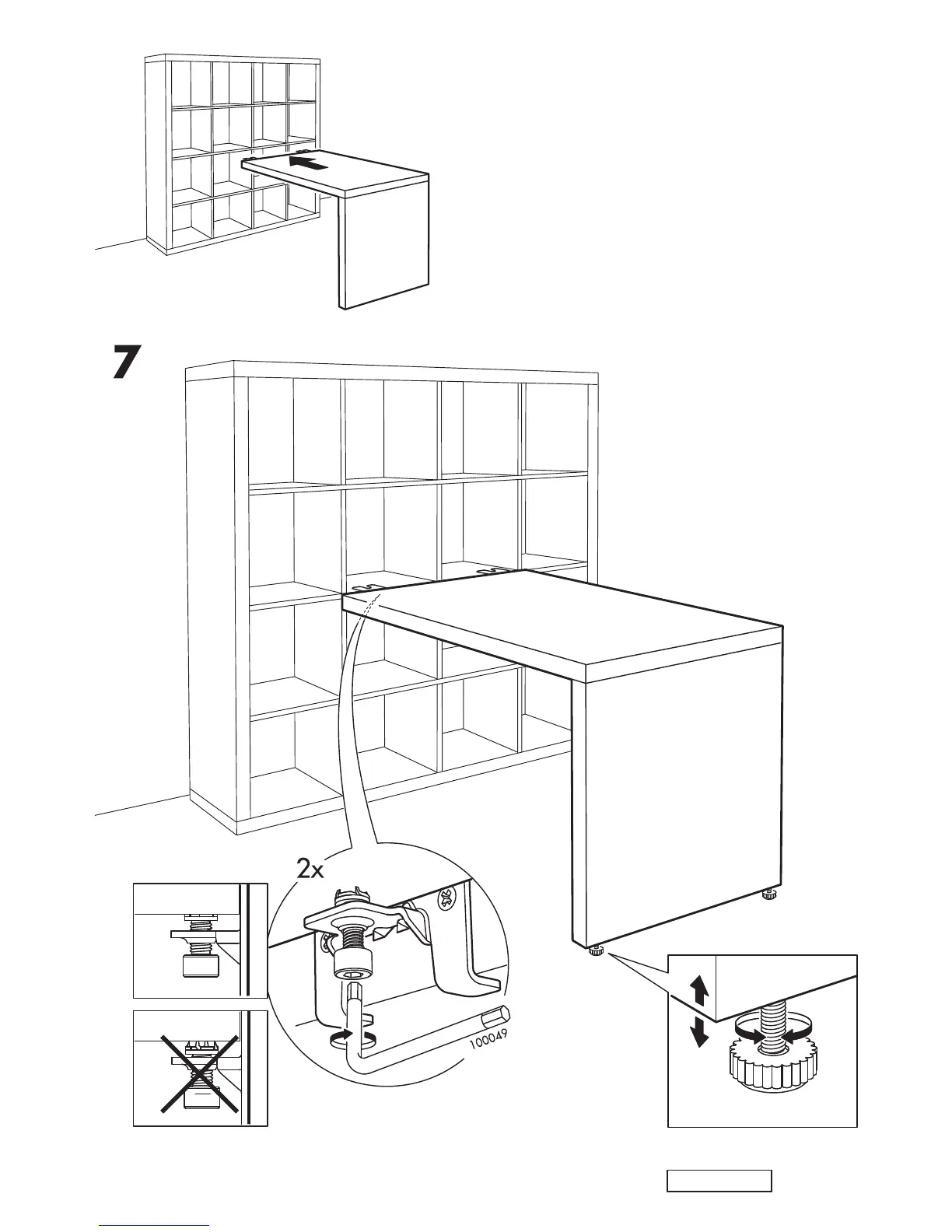 7

2x

100049