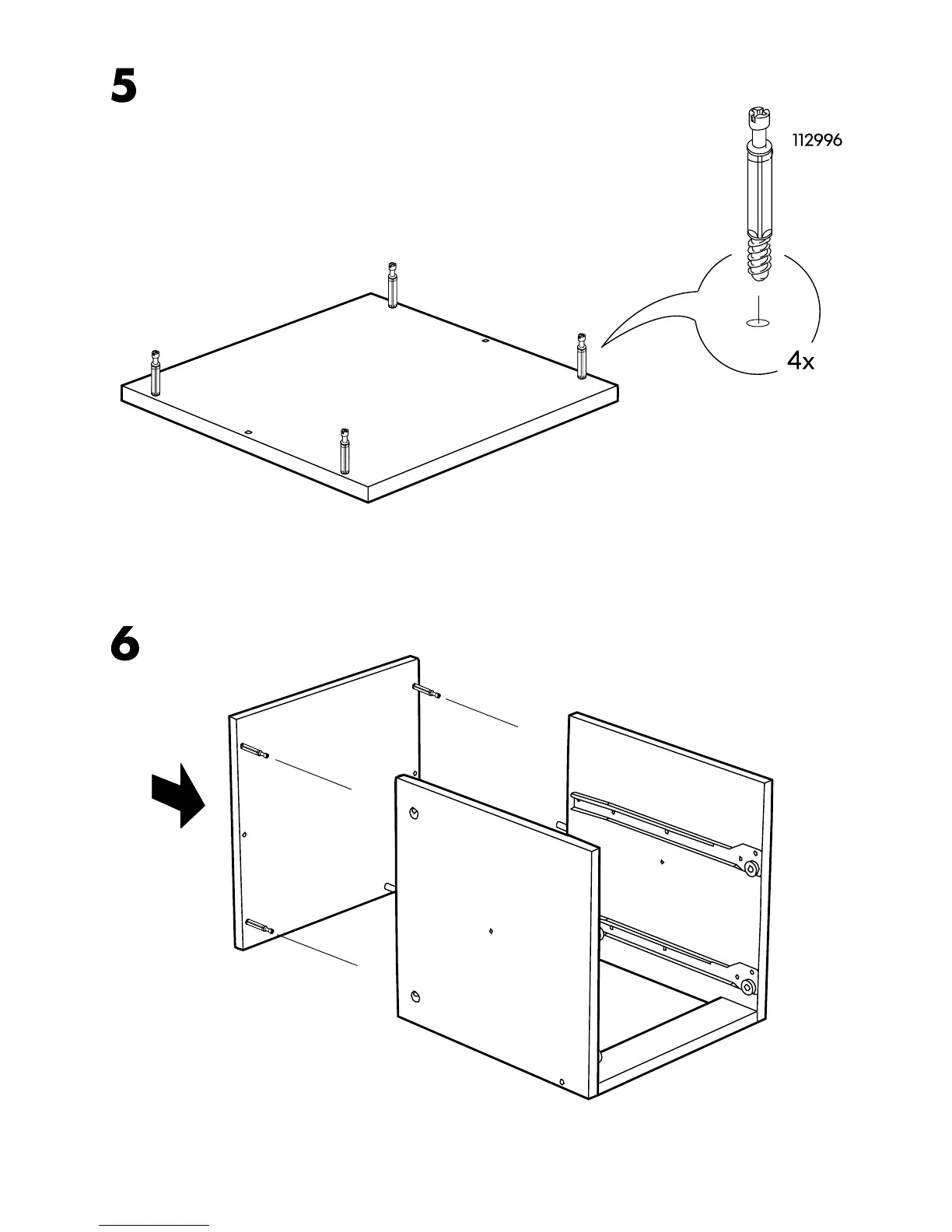 5

112996

4x

6