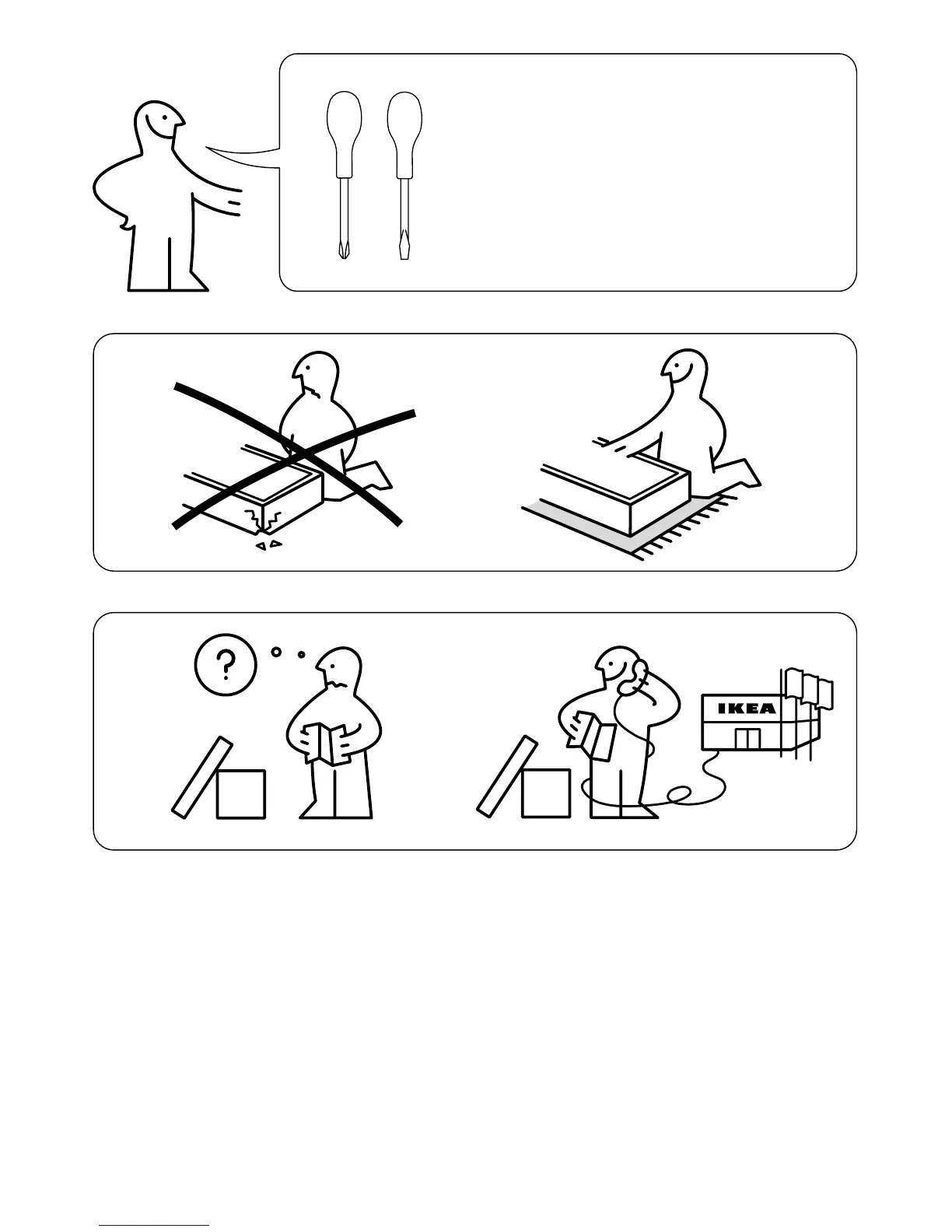 ?

IKEA