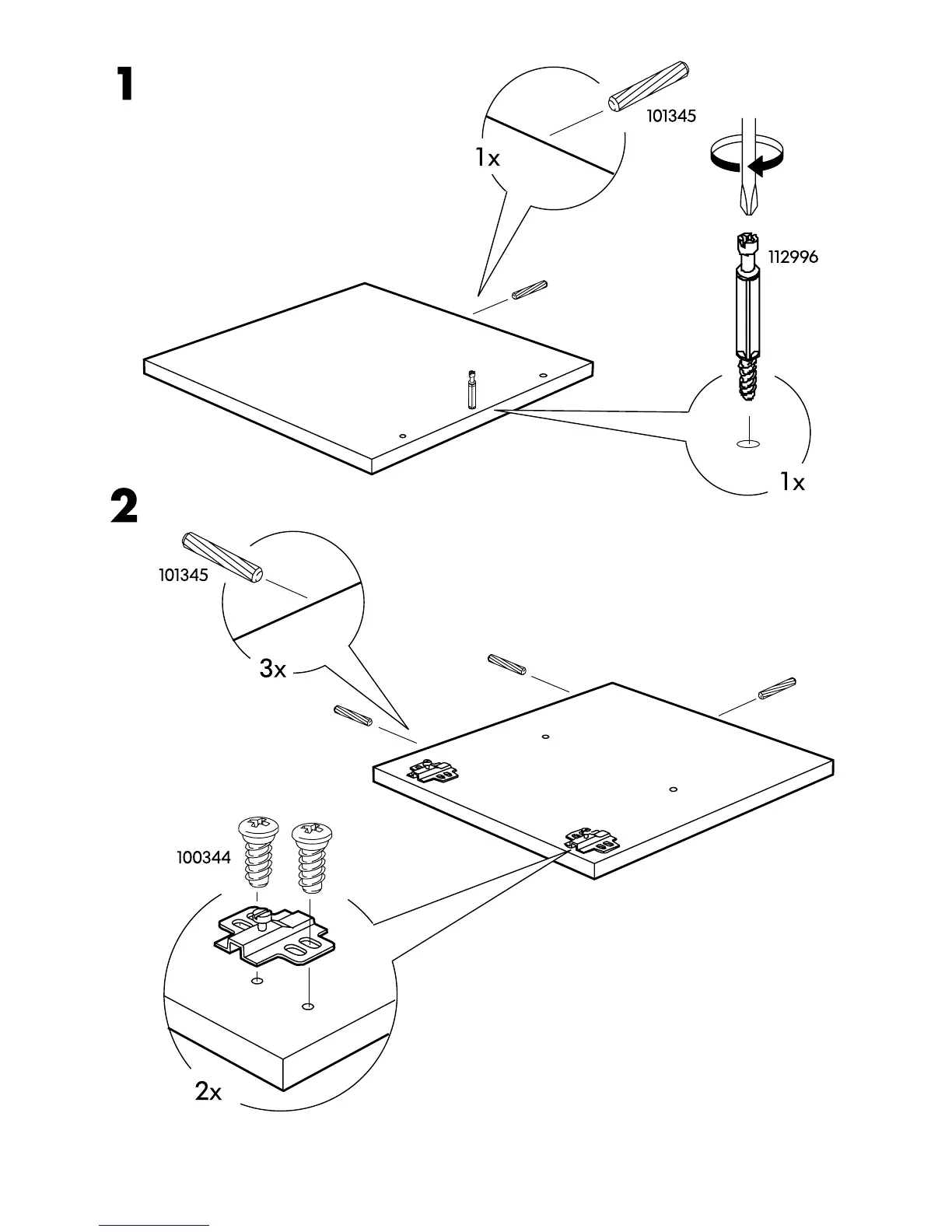 1

101345

1x

112996

1x

2

101345

3x

100344

2x