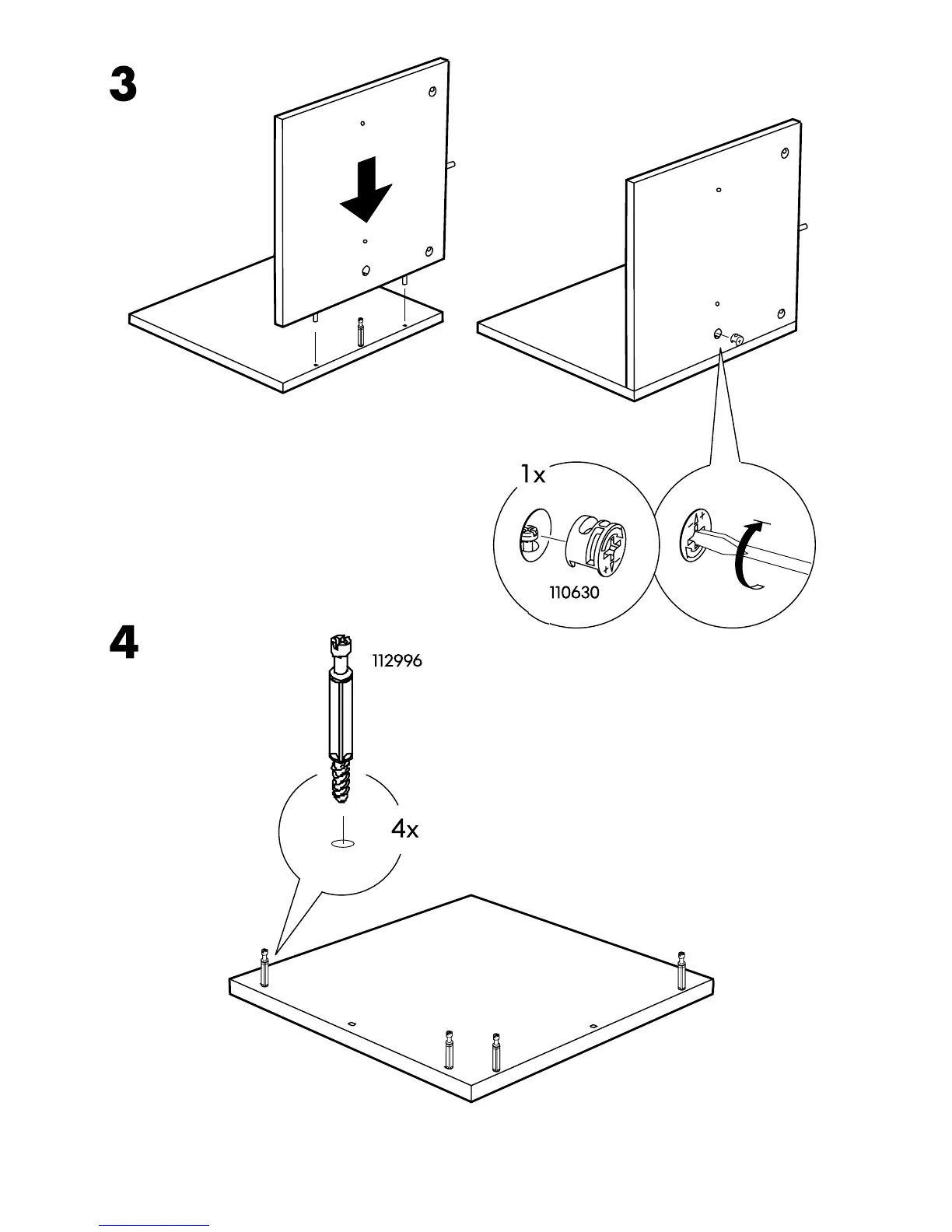 3

1x

110630

4

112996

4x