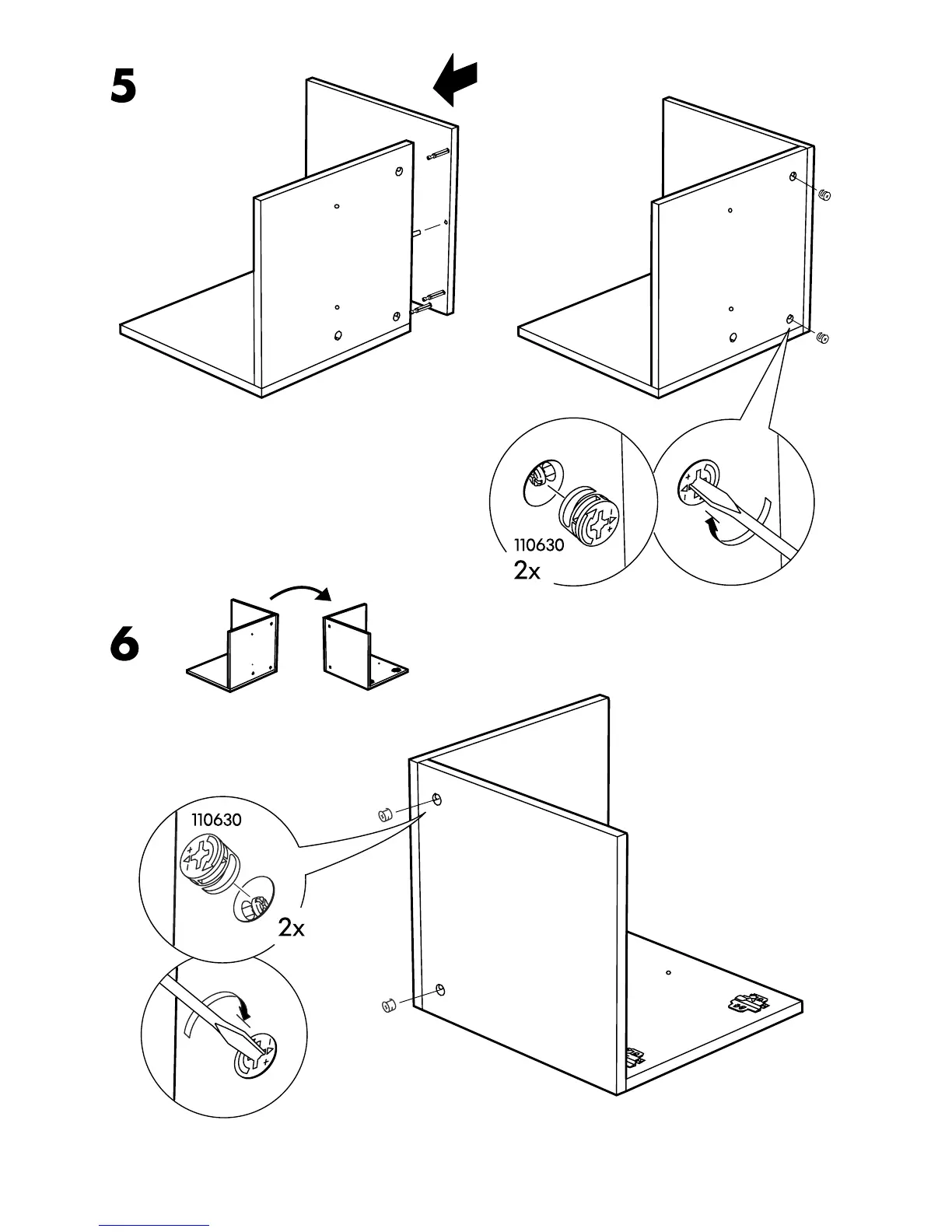 5

110630
2x

6

110630
2x