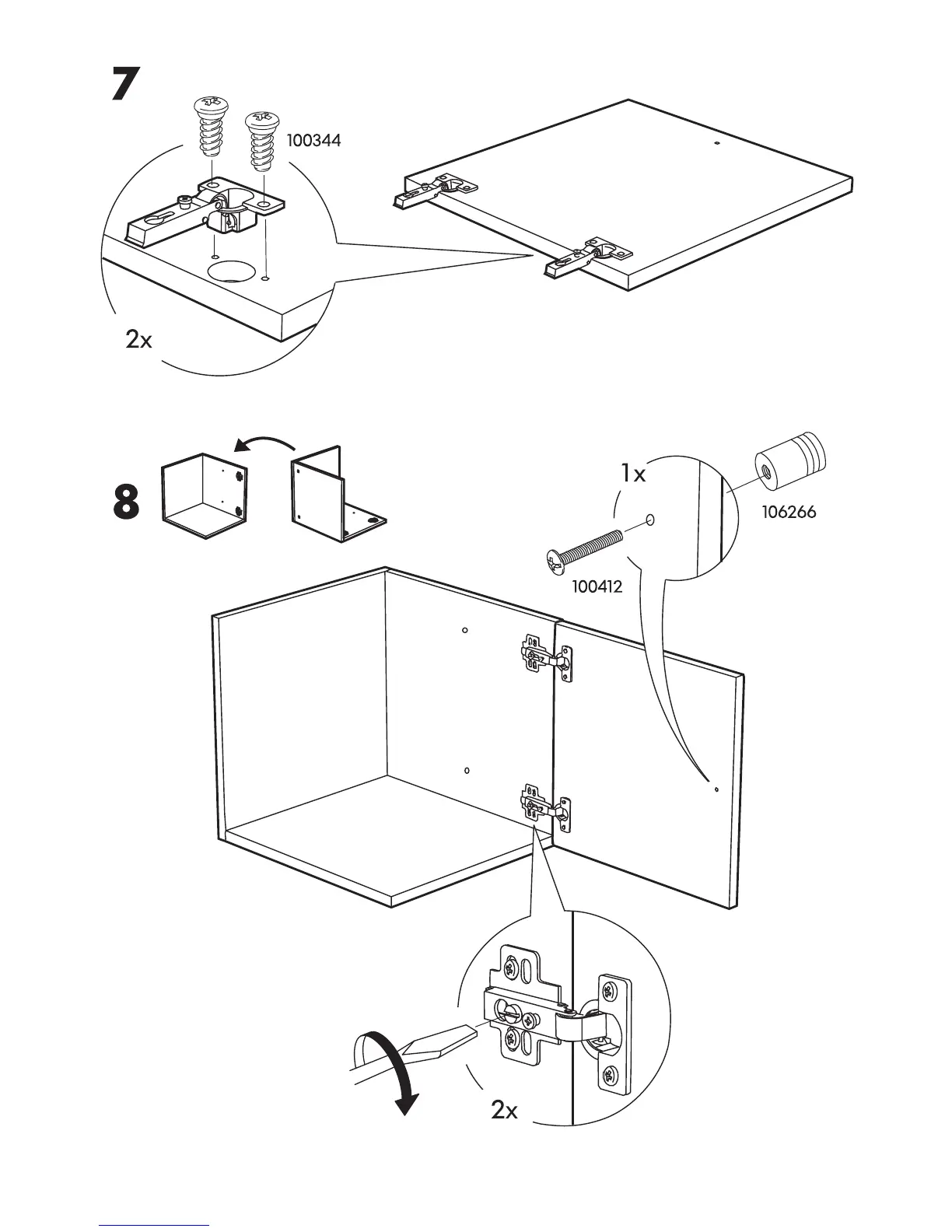 7

100344

2x

8

1x

106266

100412

2x