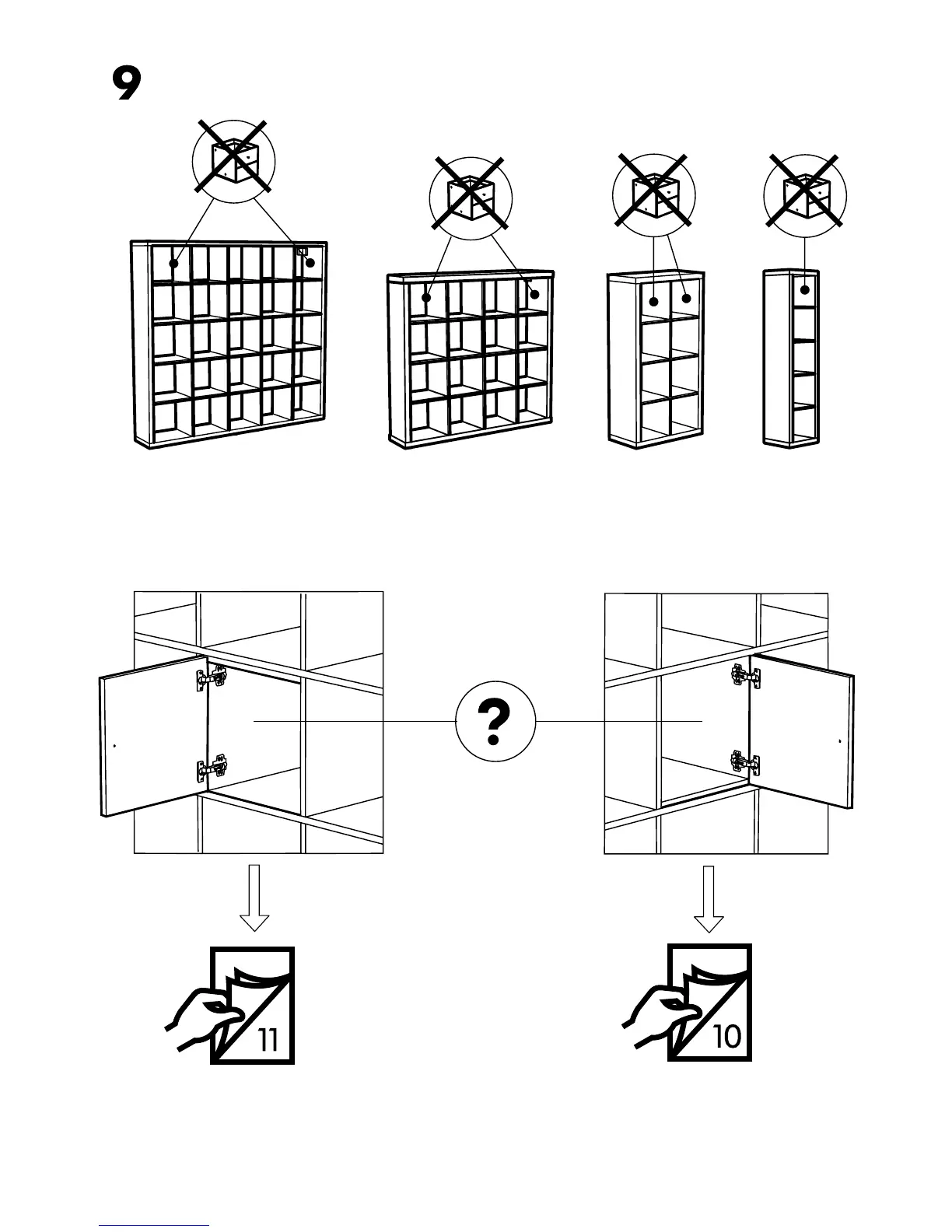 9

?

11

10