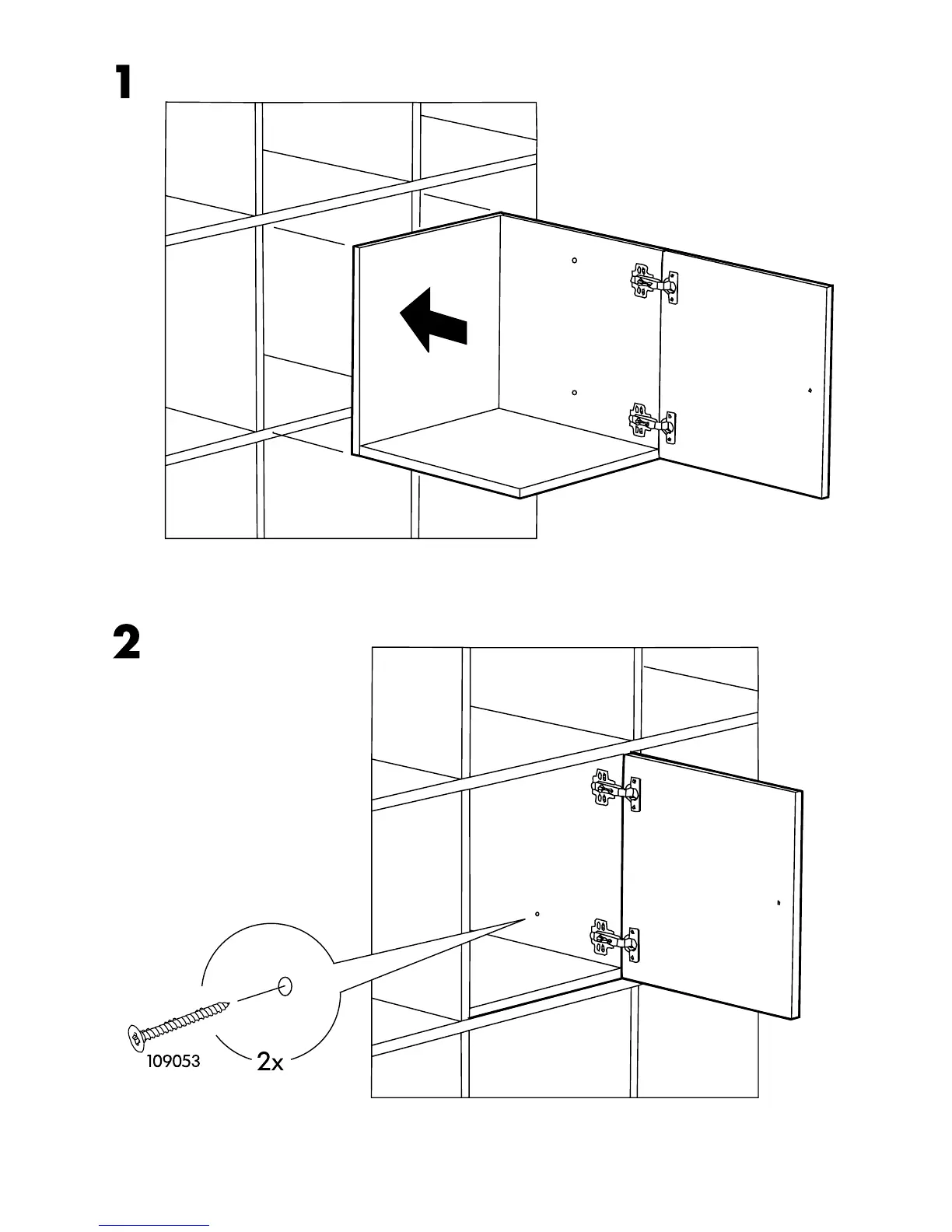 1

2

109053

2x