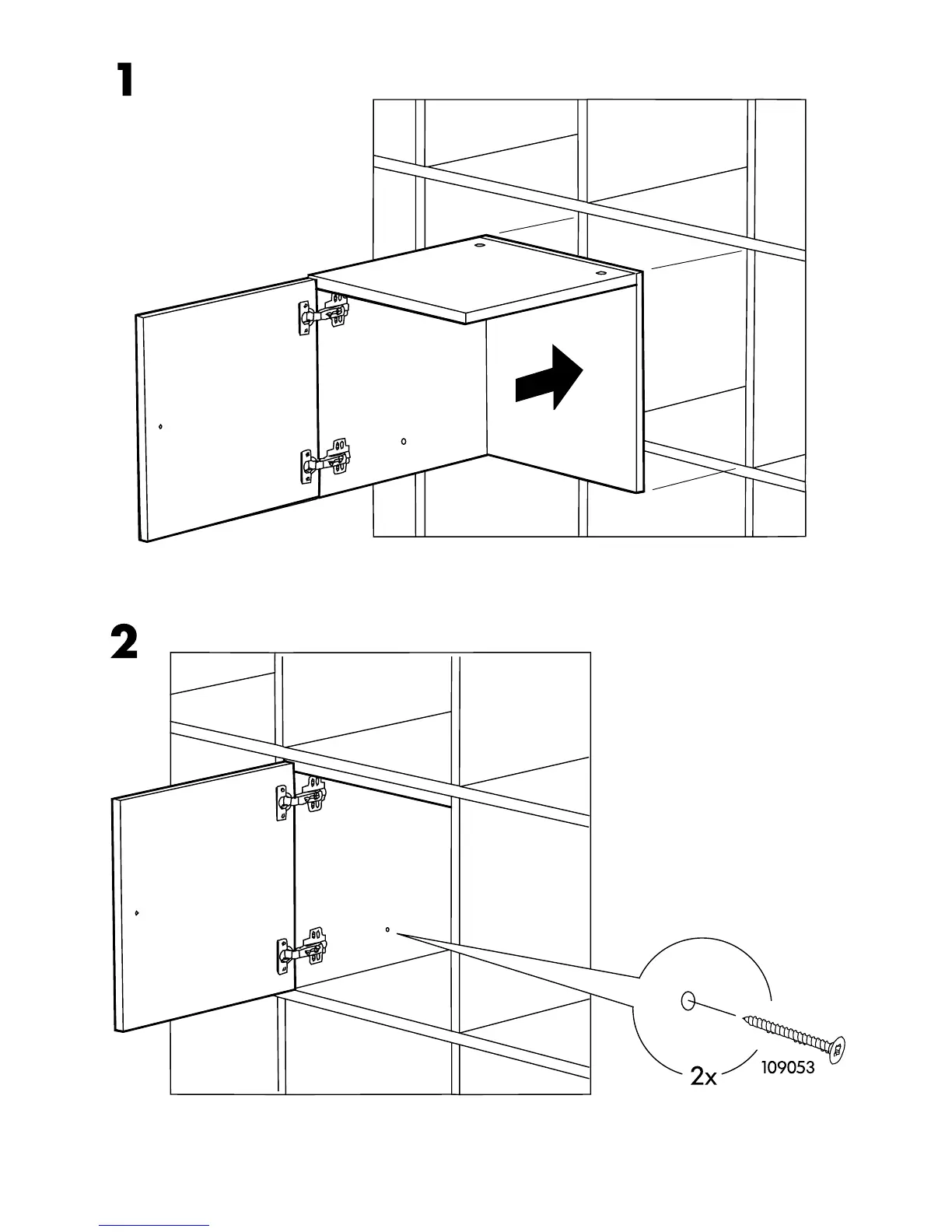 1

2

2x

109053