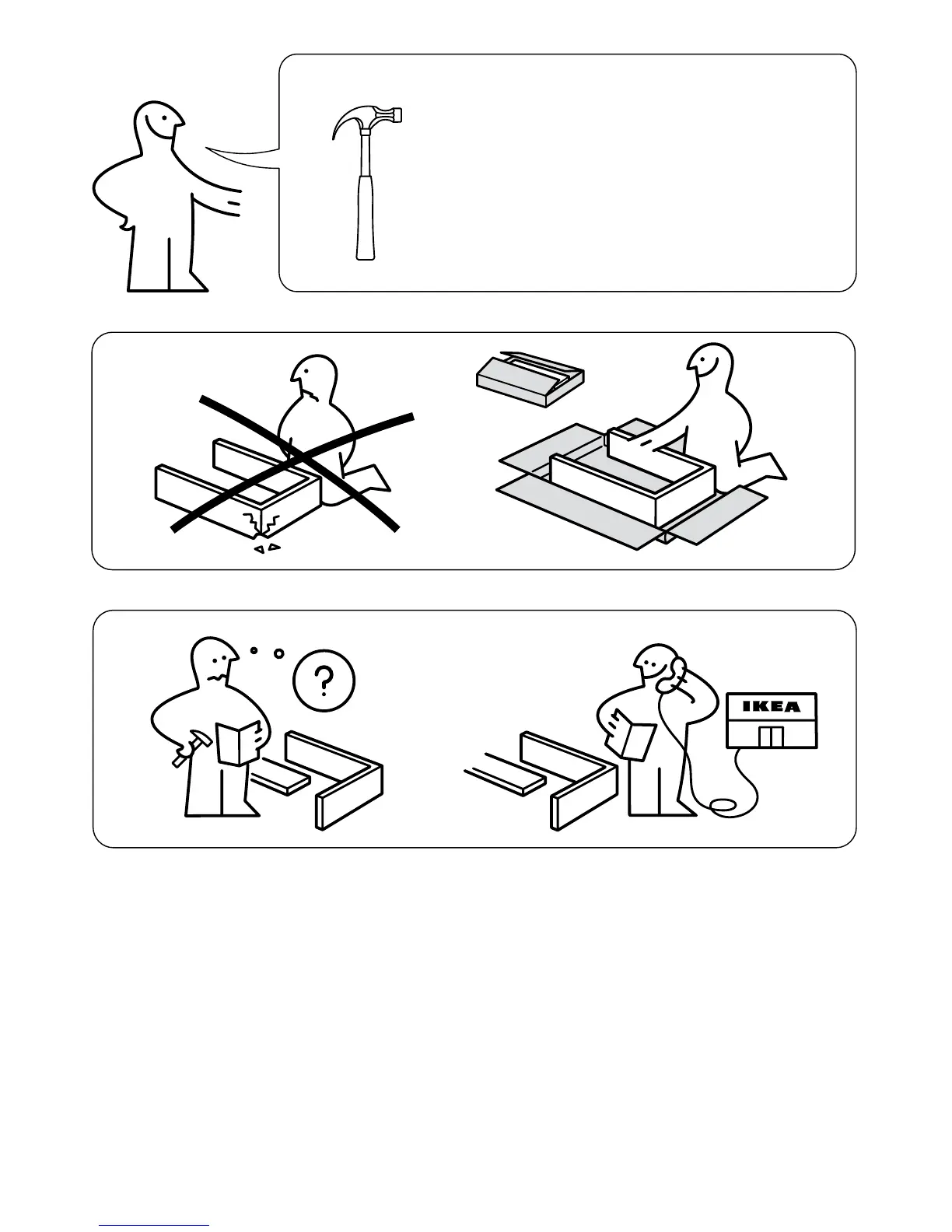 ?

IKEA