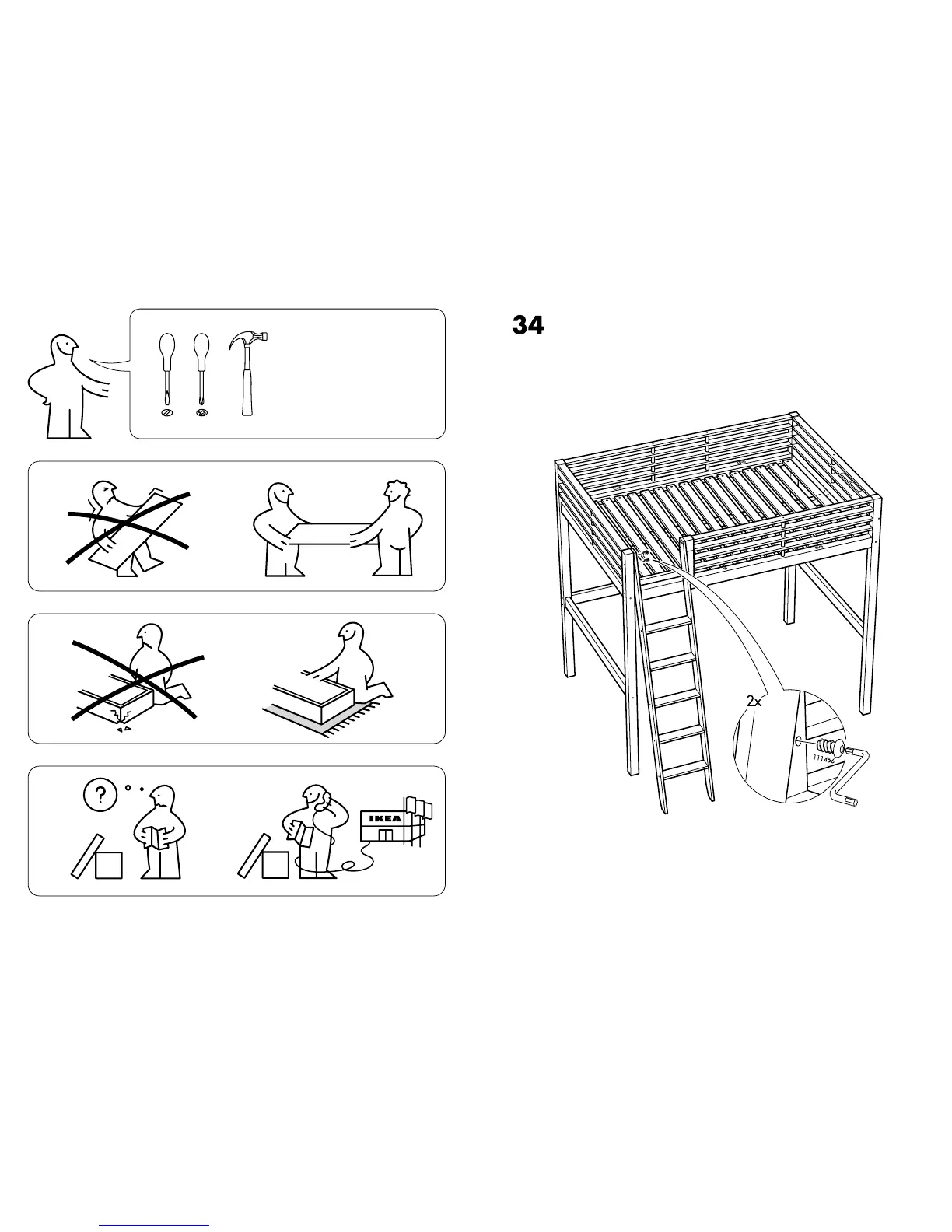 ?

IKEA

34

2x

111456