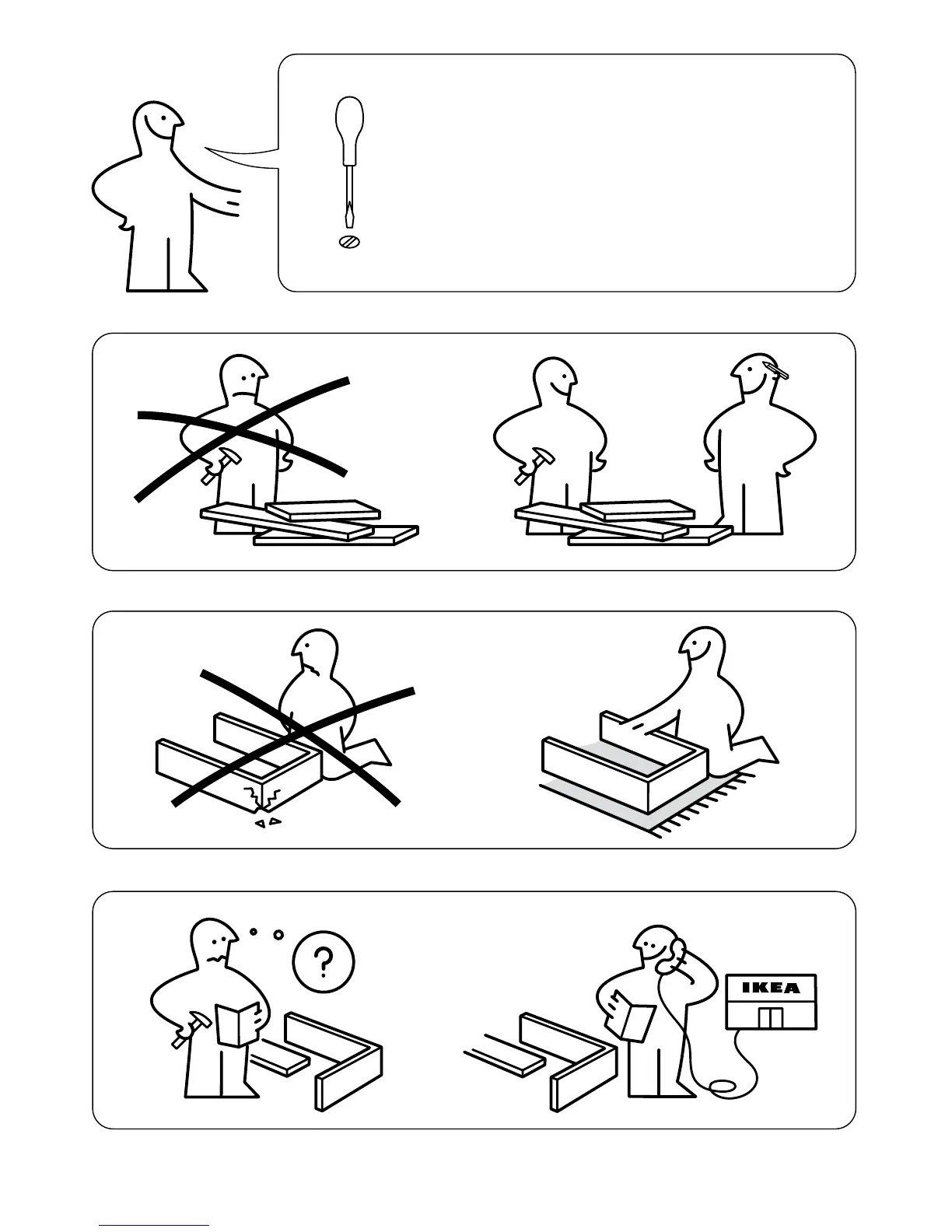 ?

IKEA