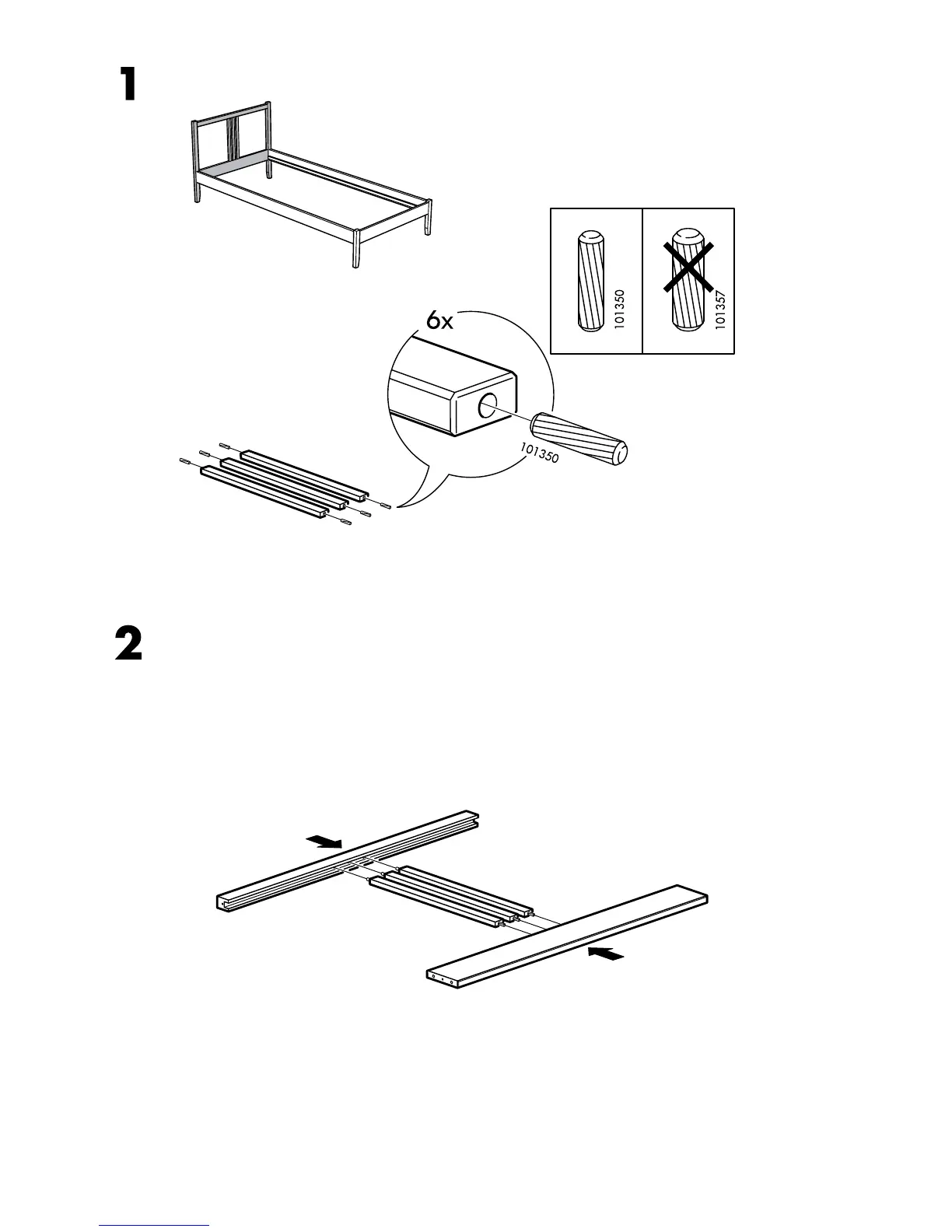 1

101350

101357

6x

101350

2