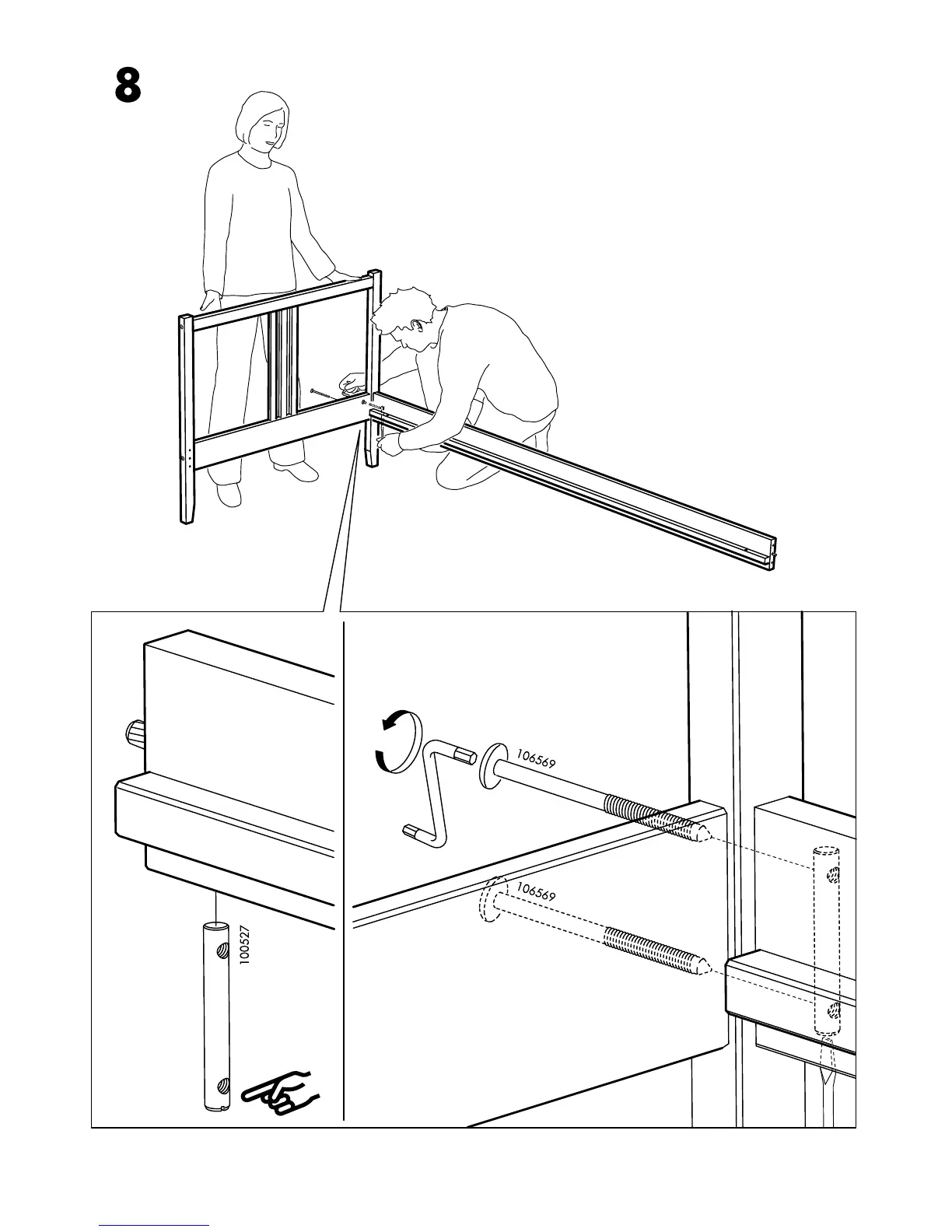 8

100527

106569

106569