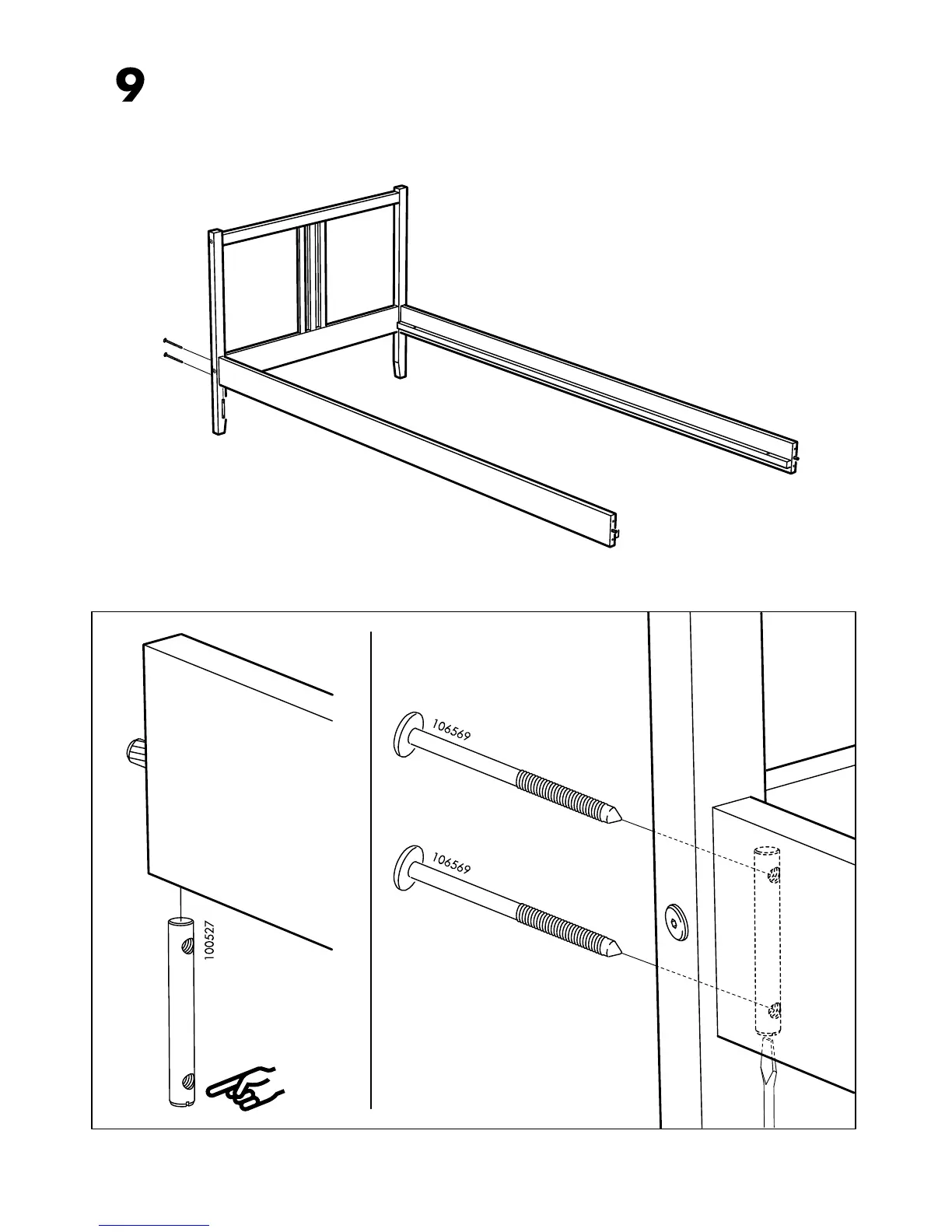 9

100527

106569

106569