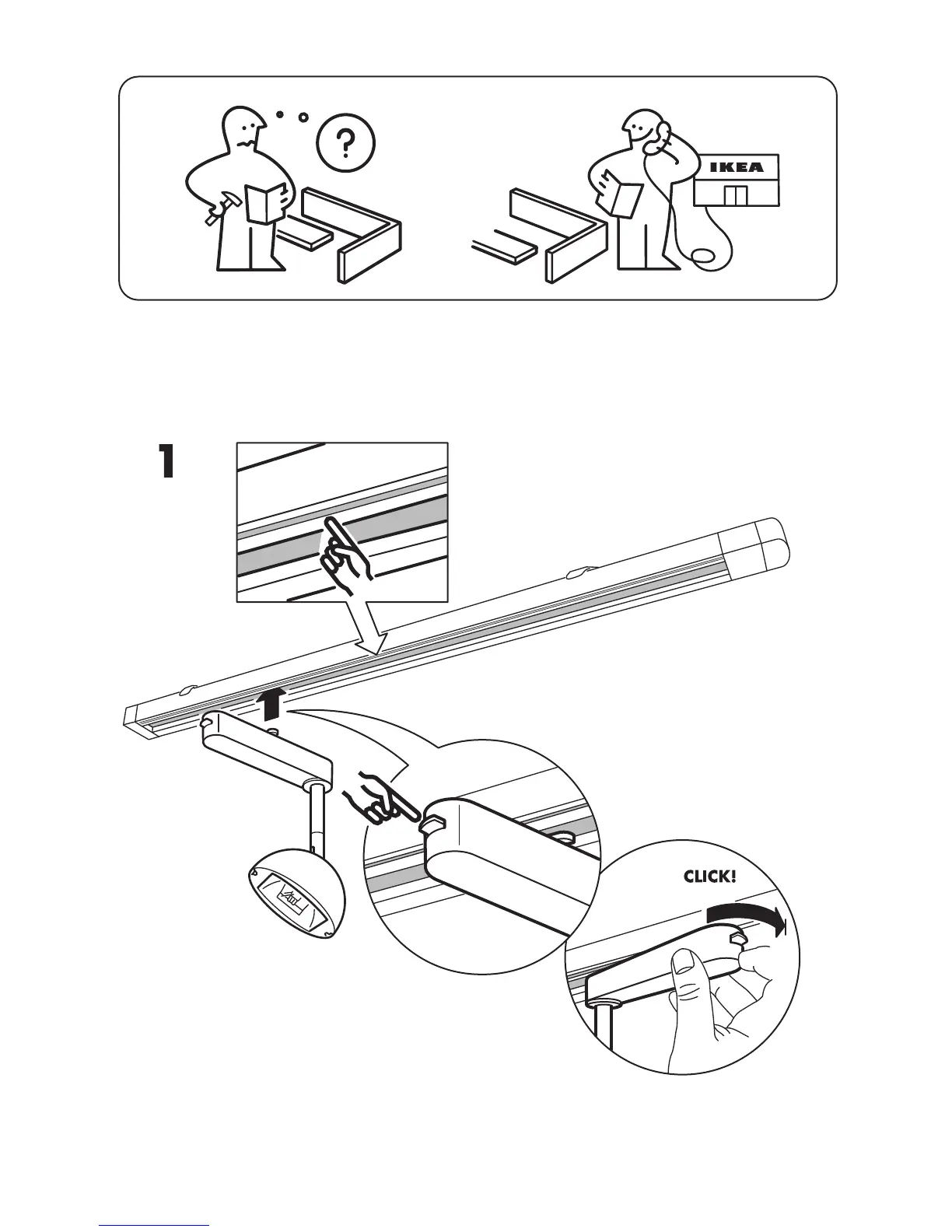 ?

IKEA

1

CLICK!