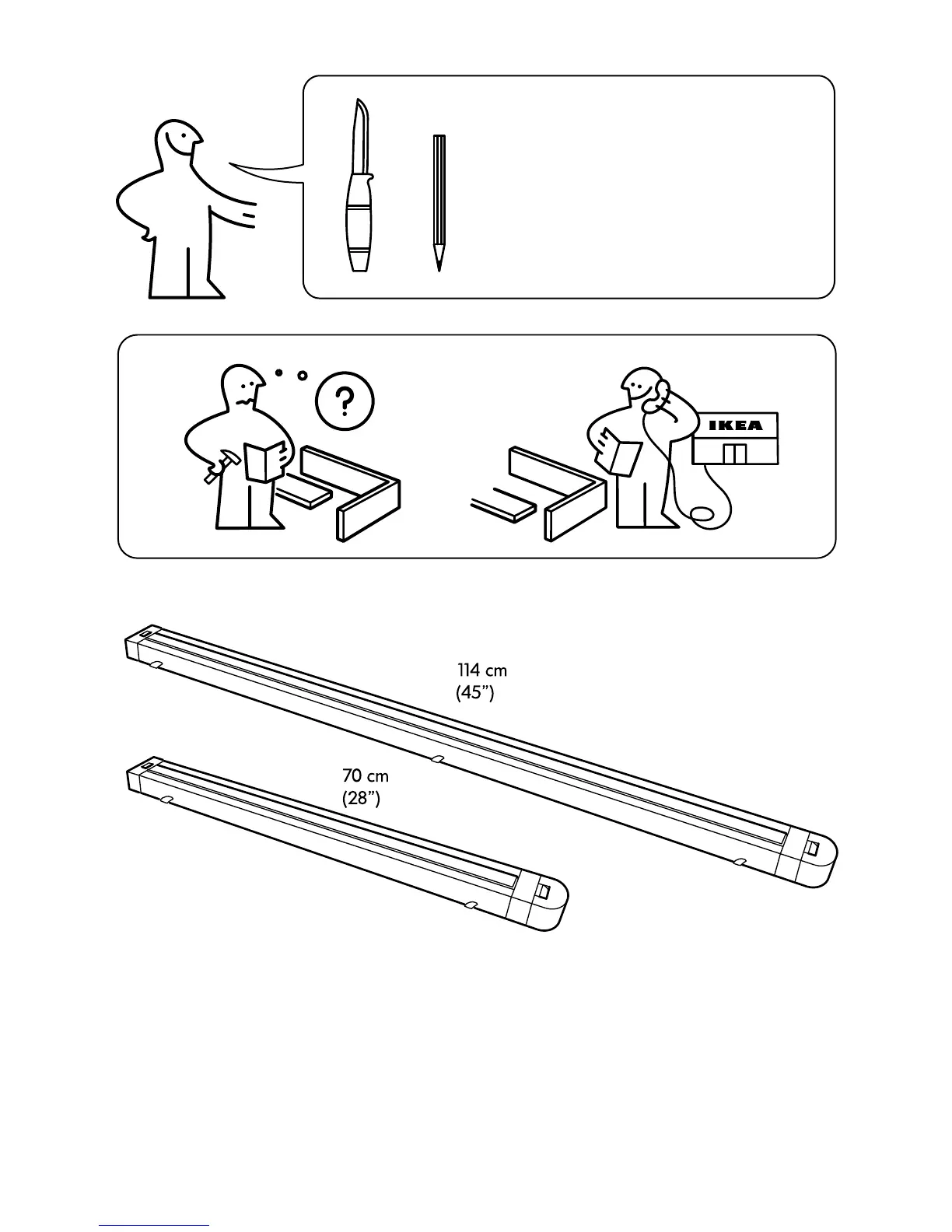 ?

IKEA

114 cm
(45”)

70 cm
(28”)