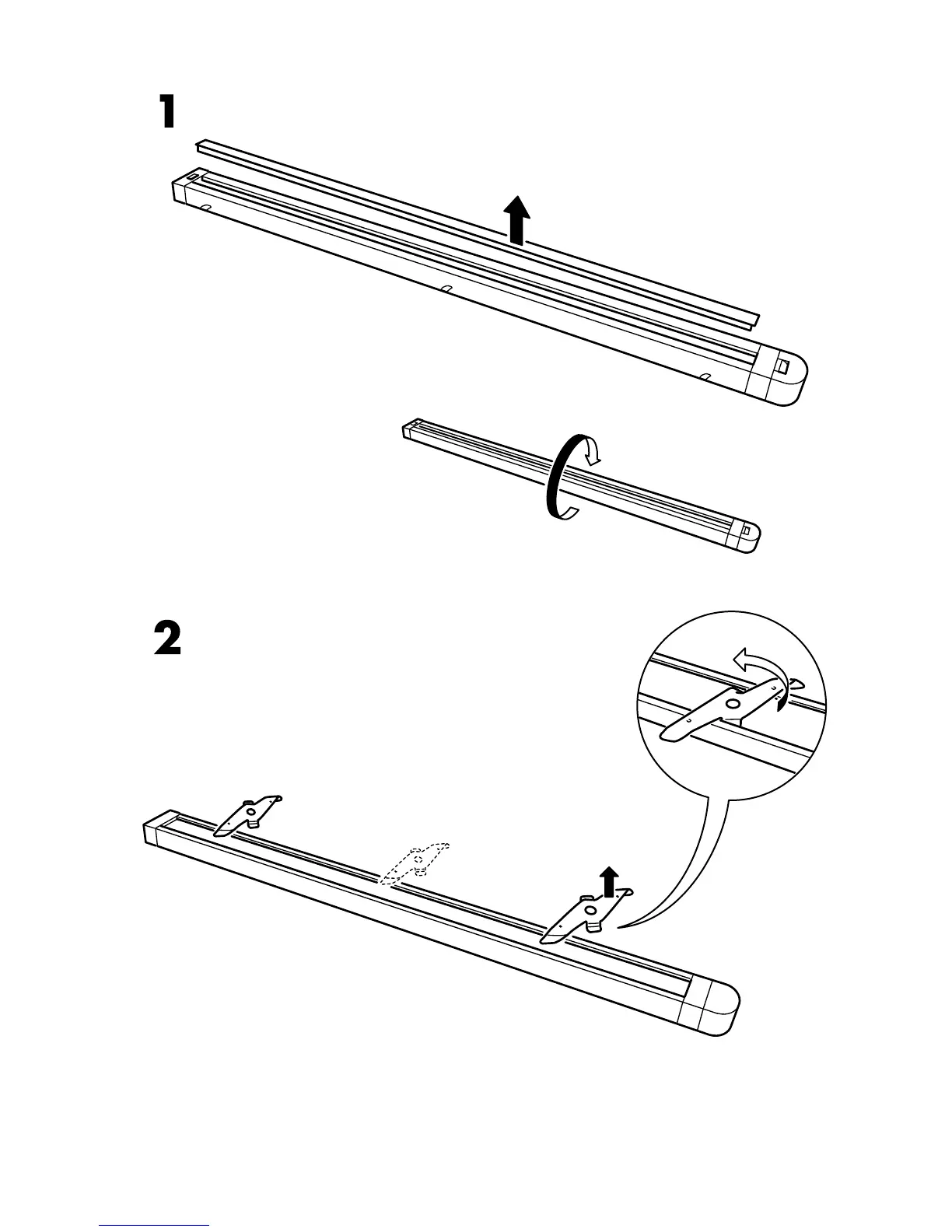 1

2