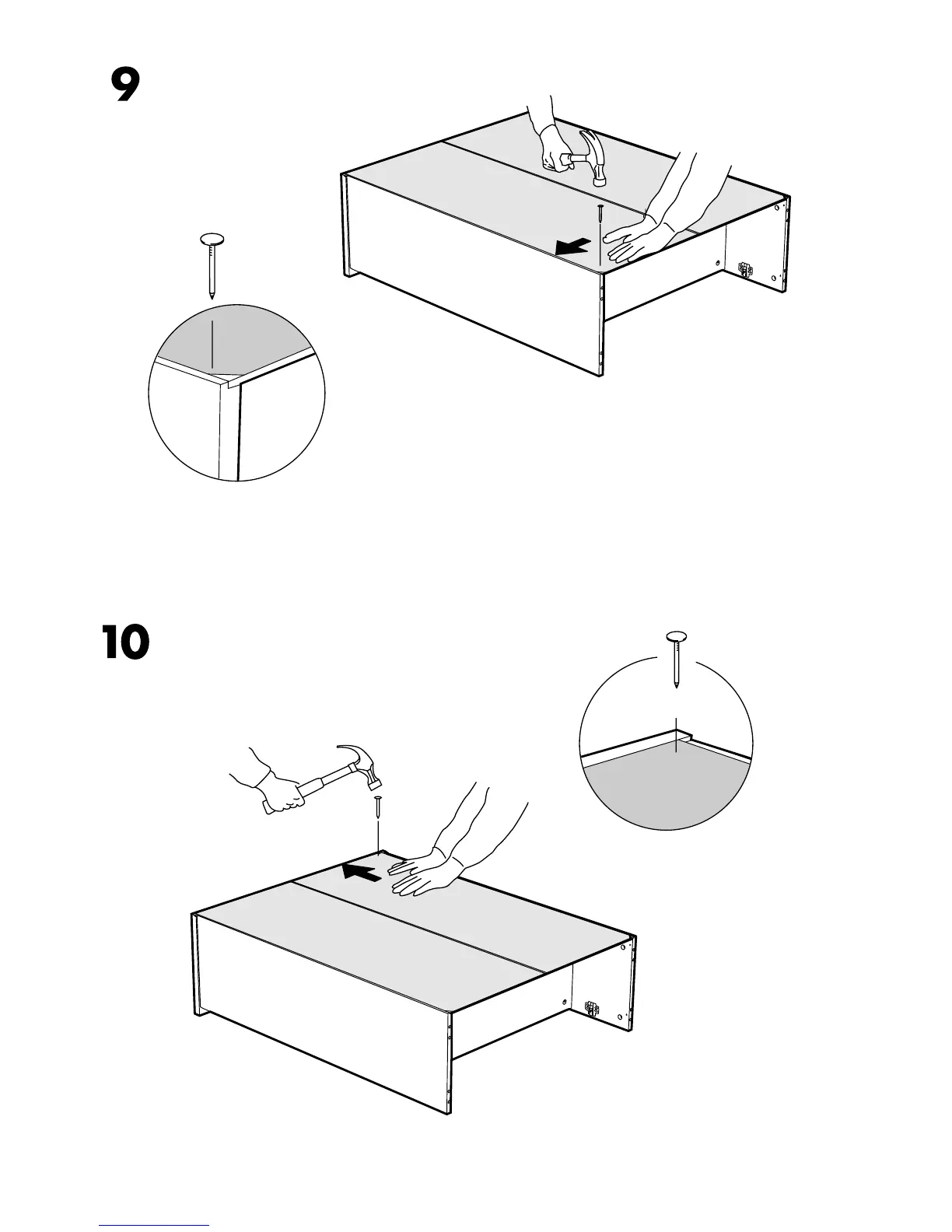 9

10