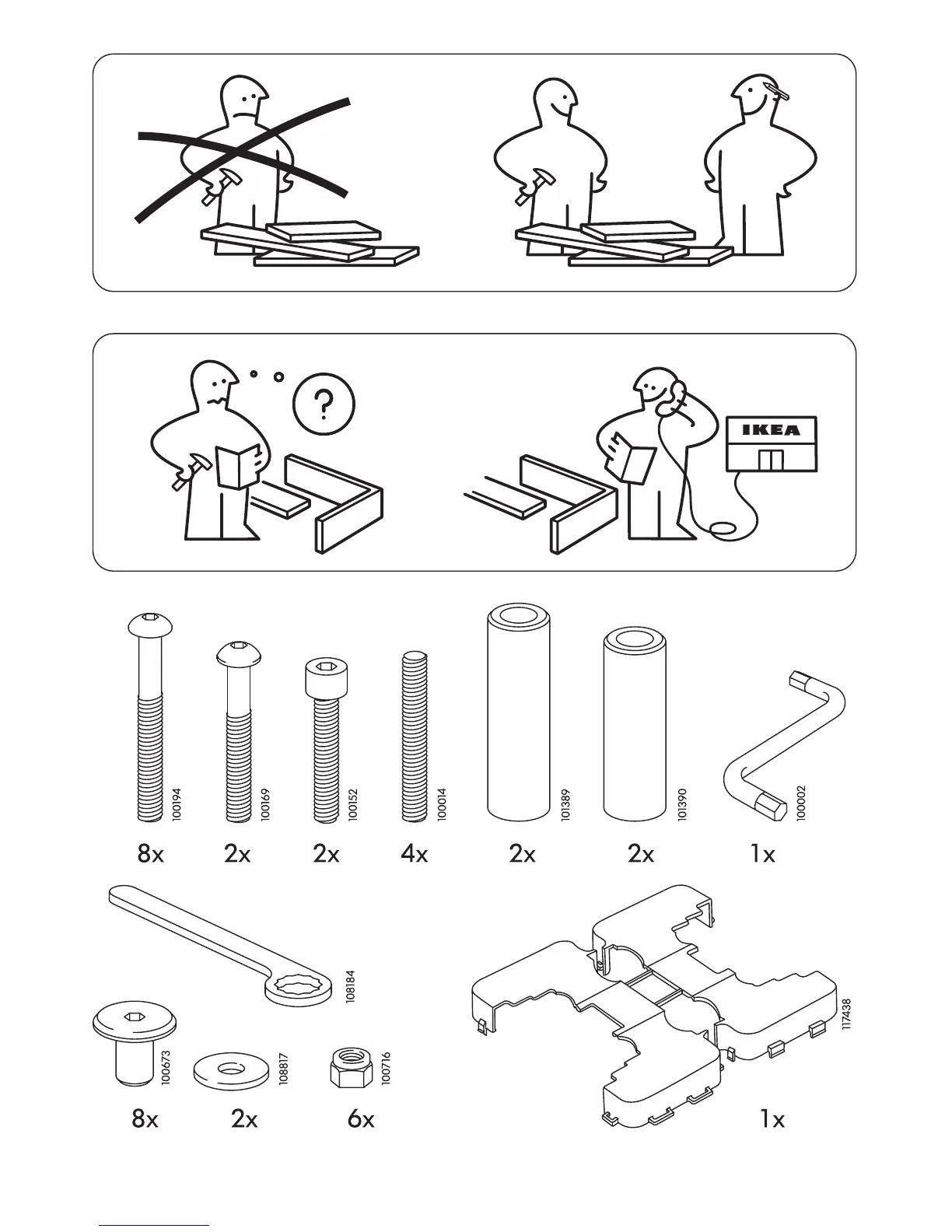 ?

IKEA

100194

100169

100152

100014

101389

101390

100002

8x 2x 2x 4x 2x 2x 1x

108184

100673

108817

100716

117438

8x 2x 6x 1x