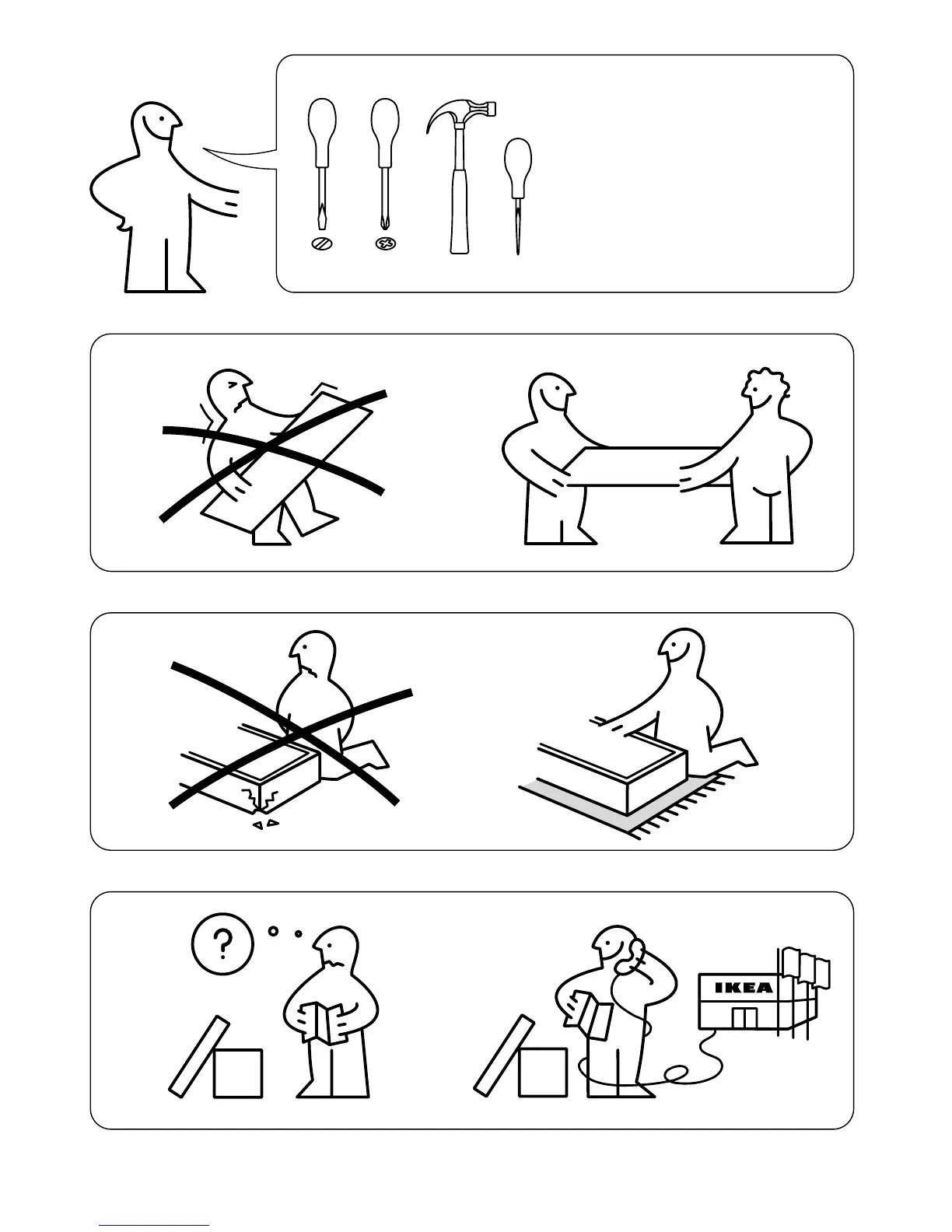 ?

IKEA