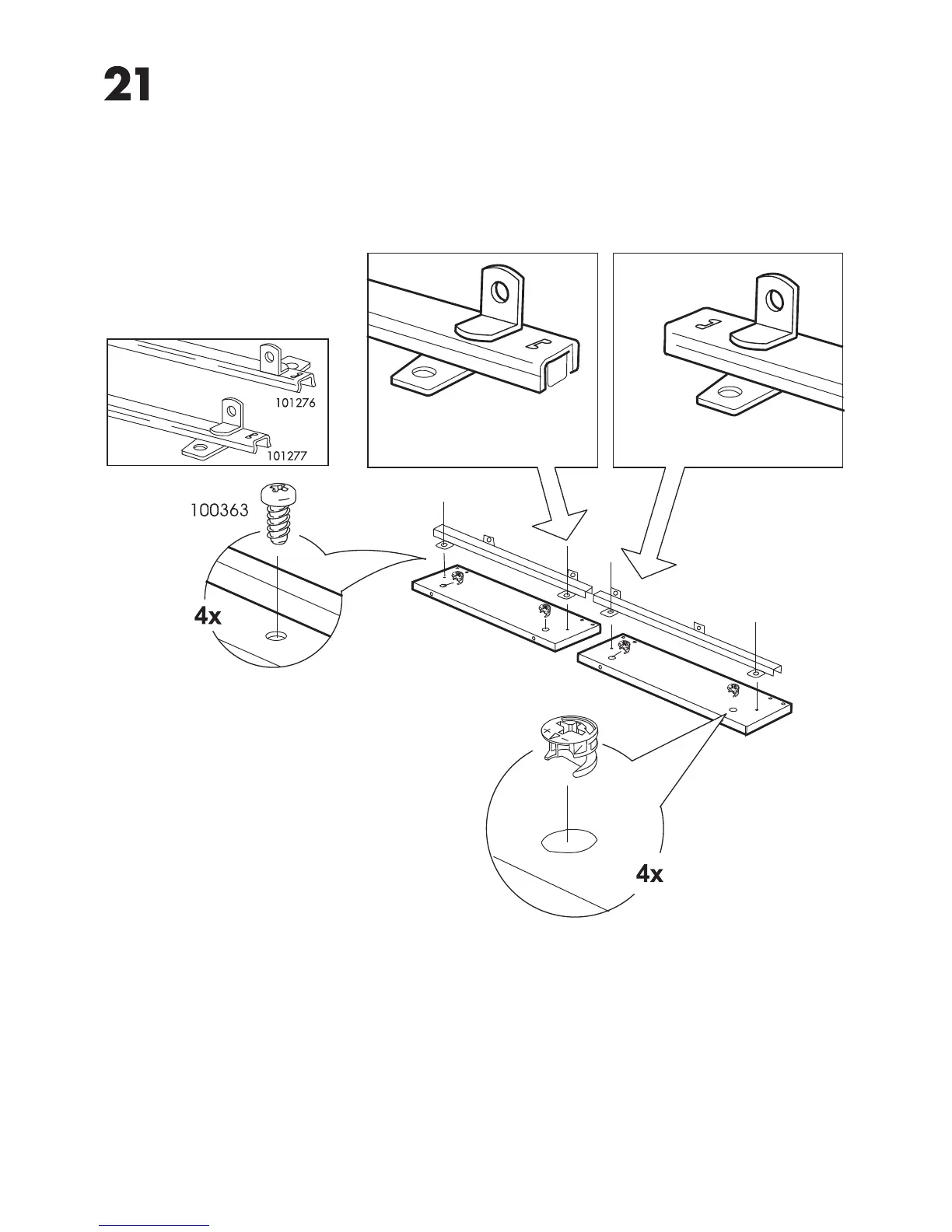 21

101276

101277

100363

4x

4x