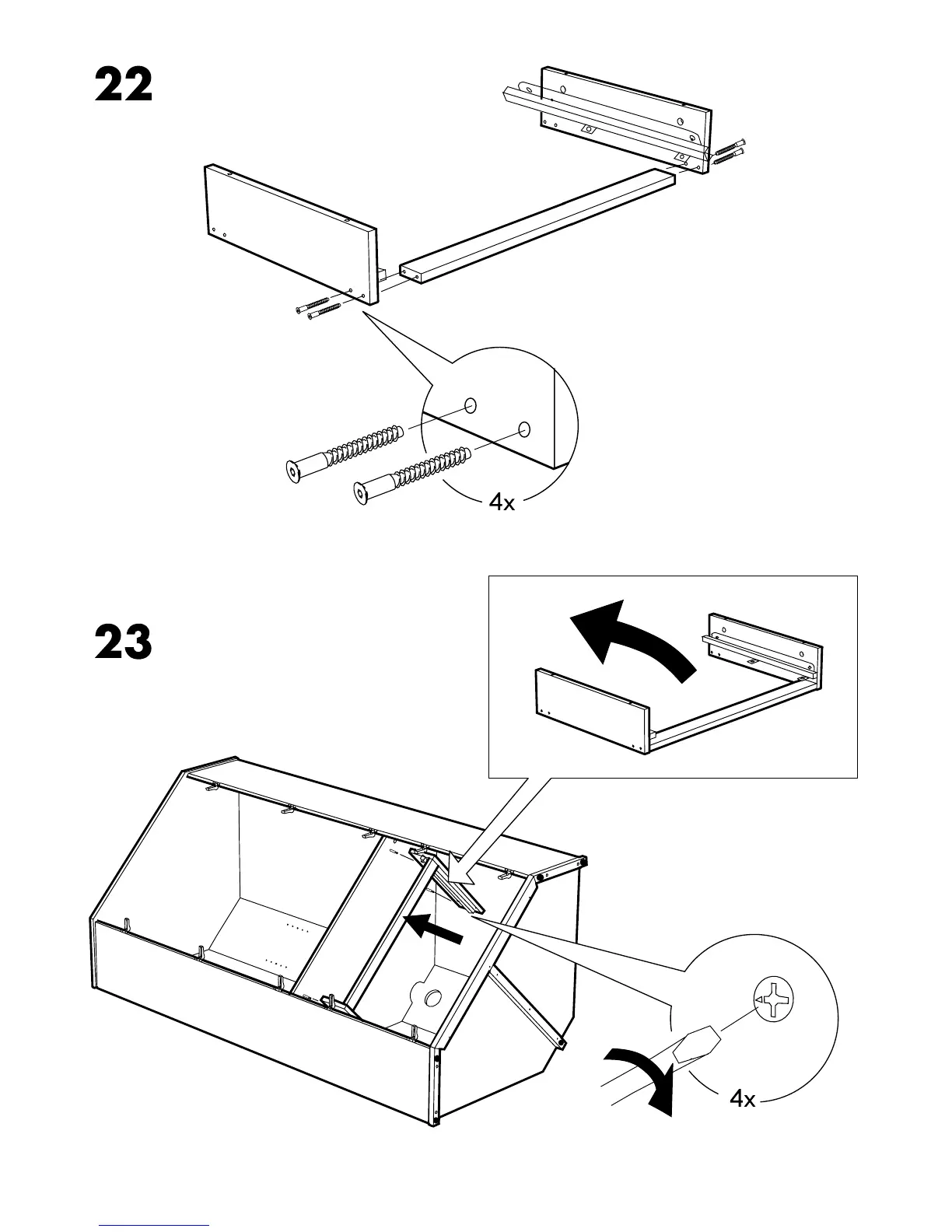 22

4x

23

4x