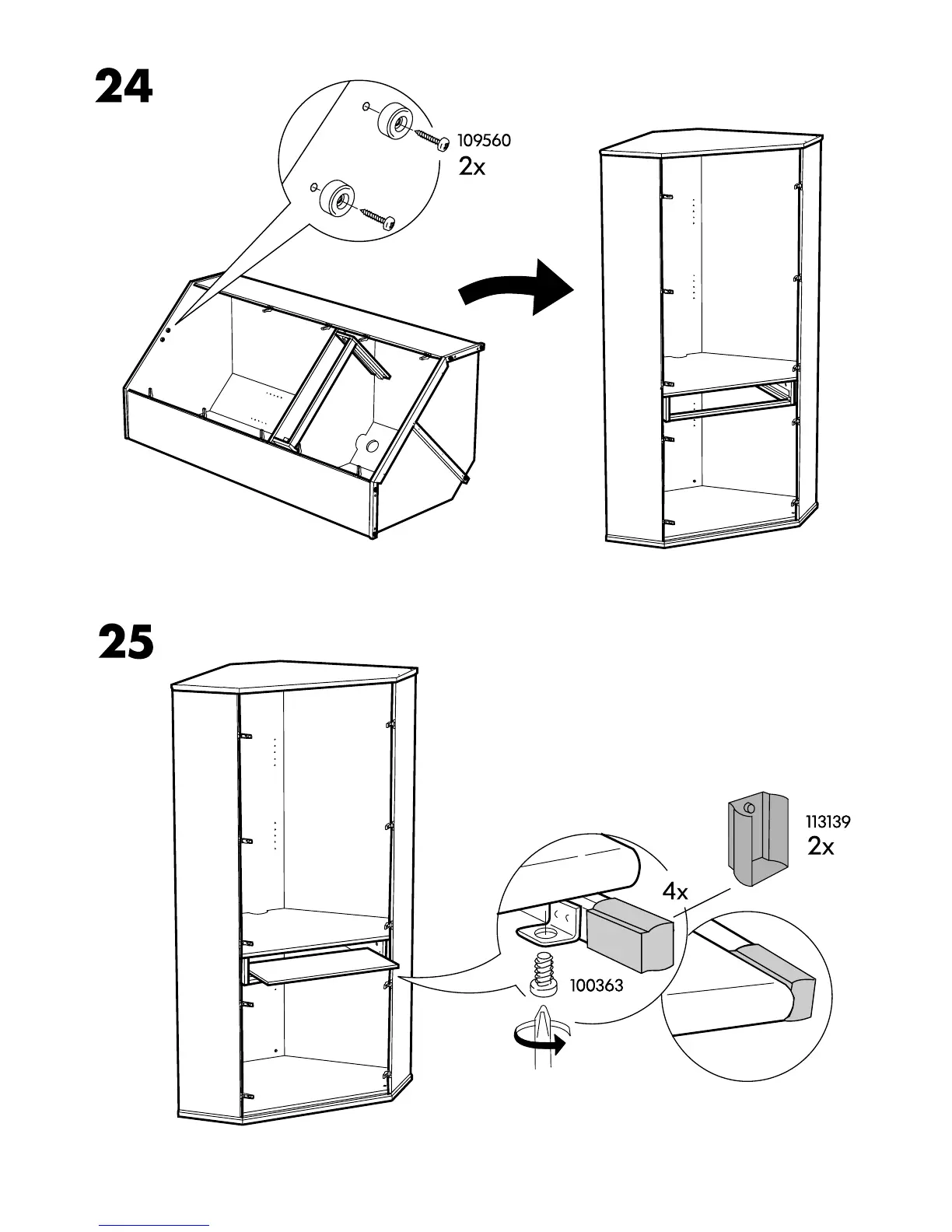 24

109560
2x

25

113139
2x

4x

100363