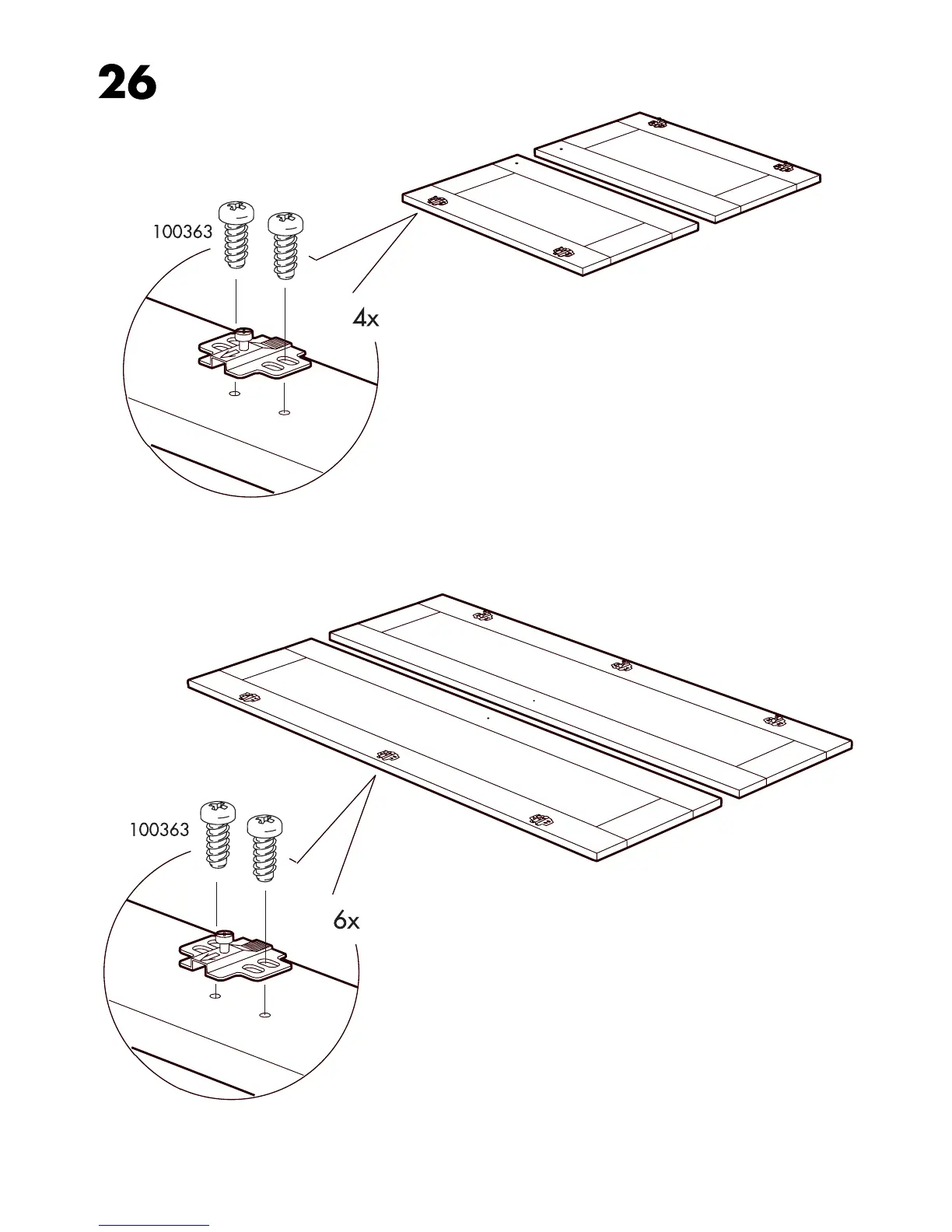 26

100363

4x

100363

6x