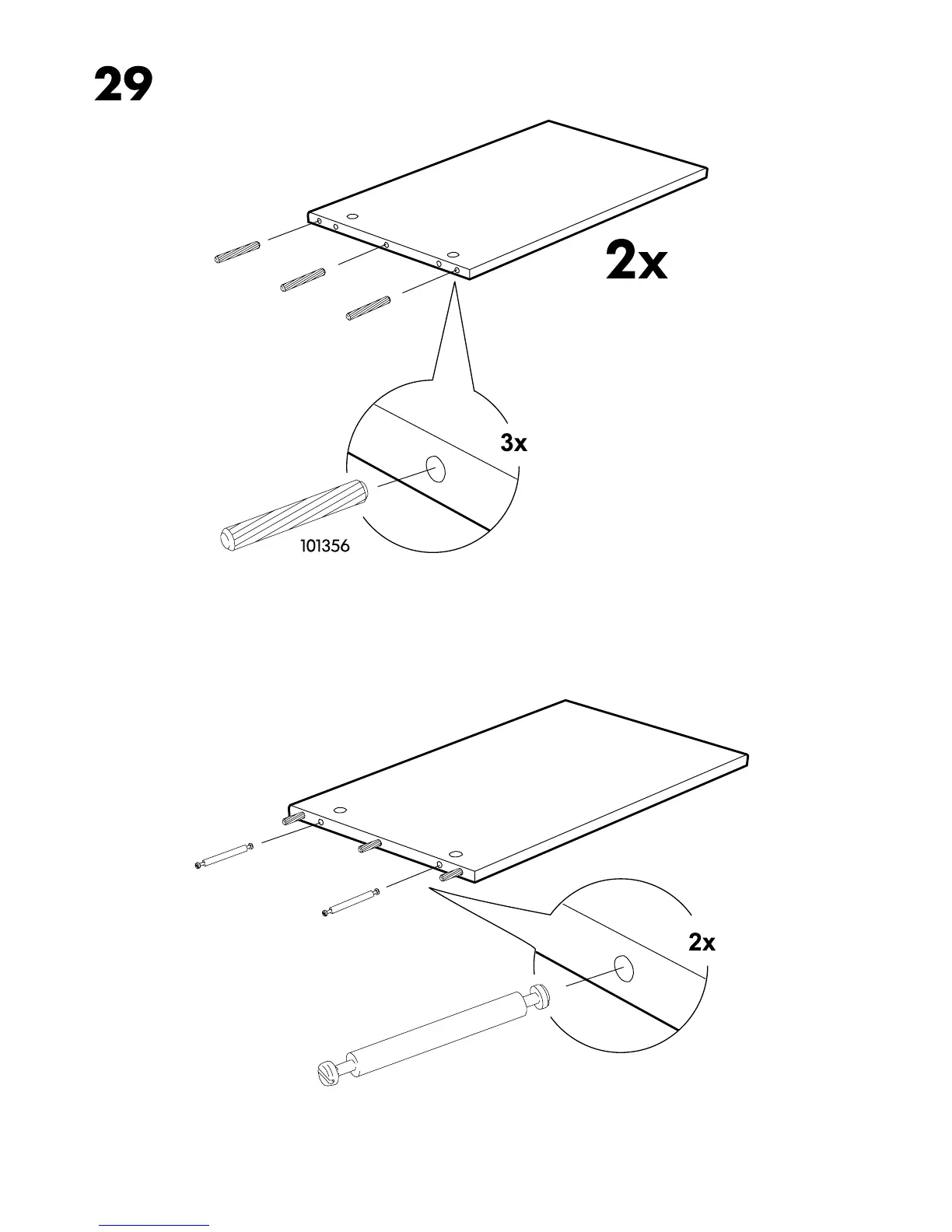 29

2x

3x

101356

2x