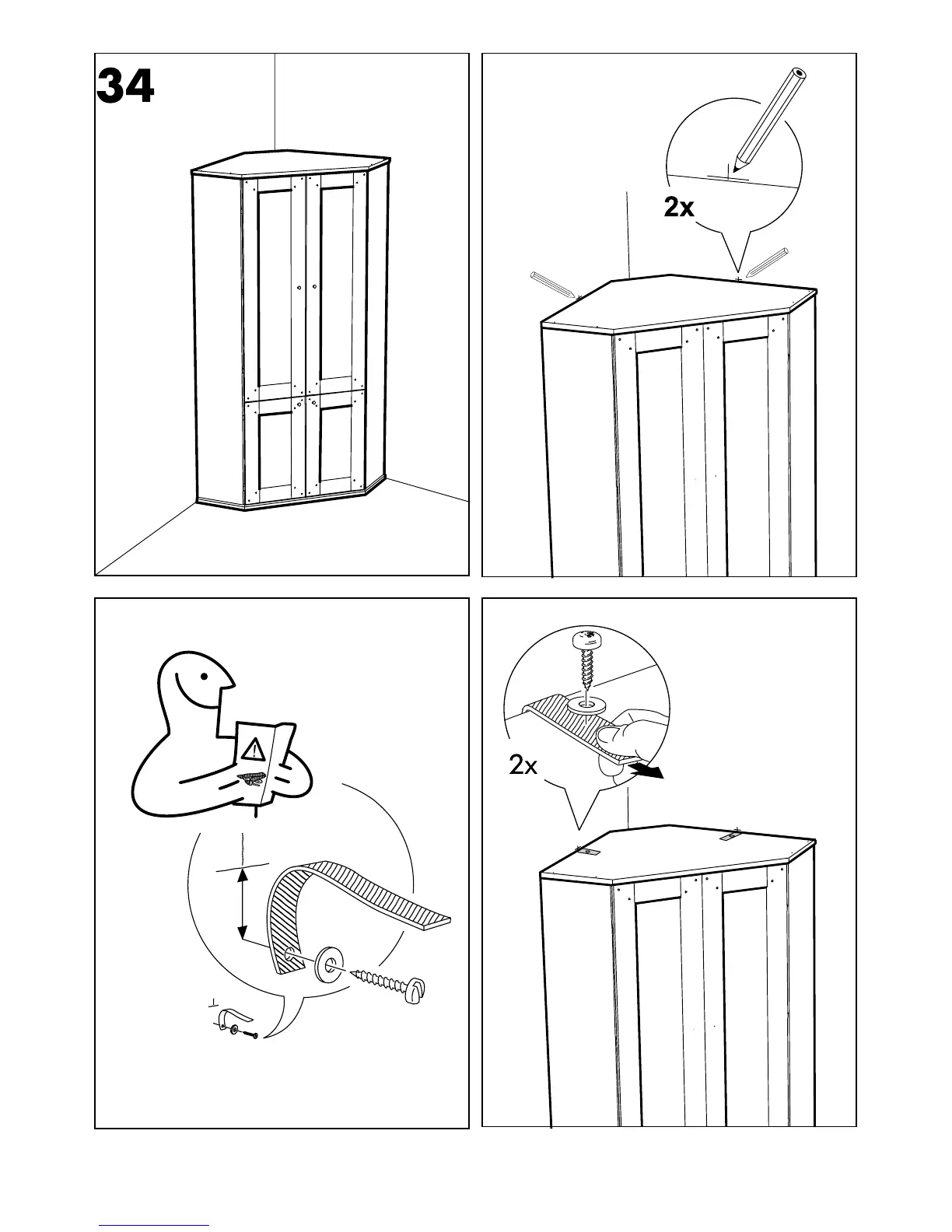 34

2x

2x