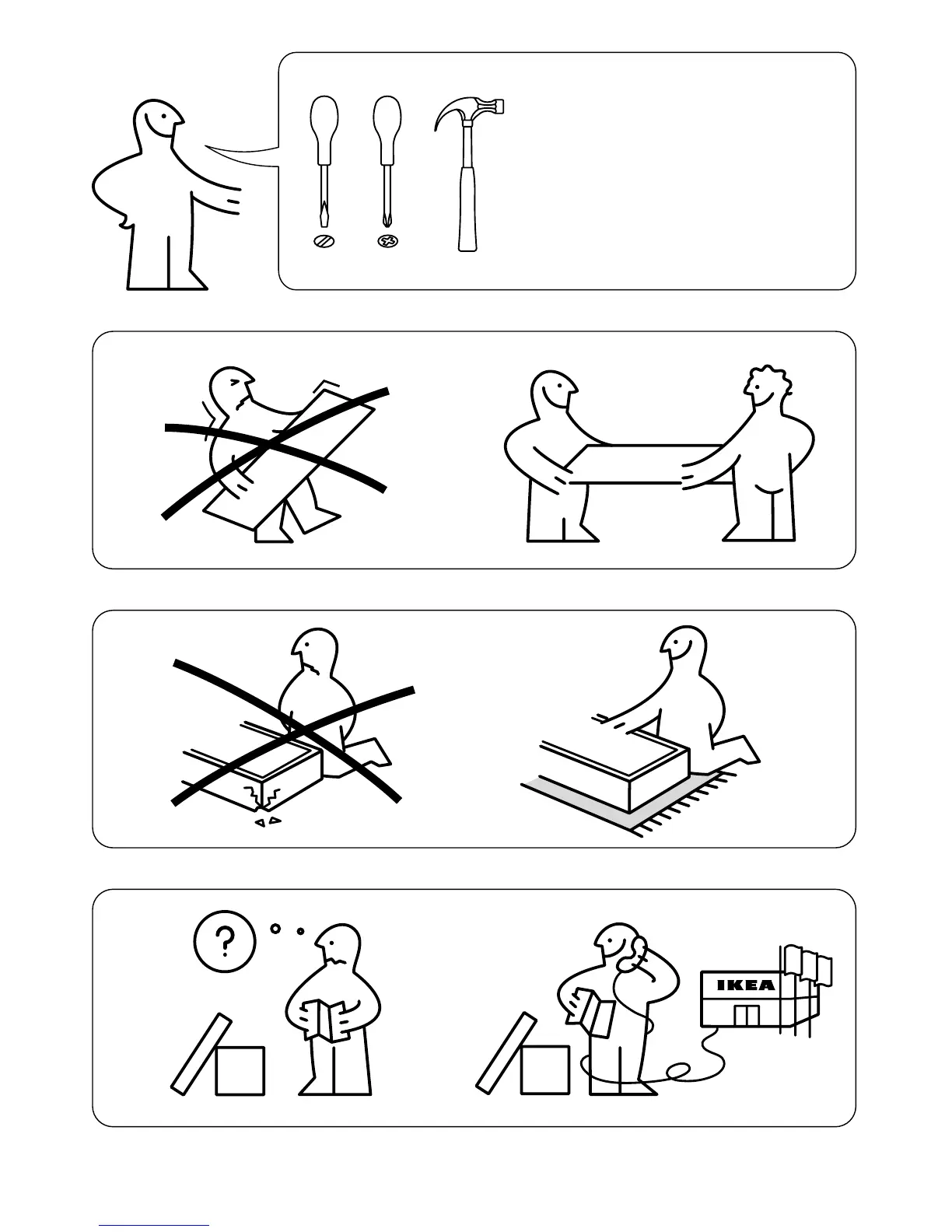 ?

IKEA