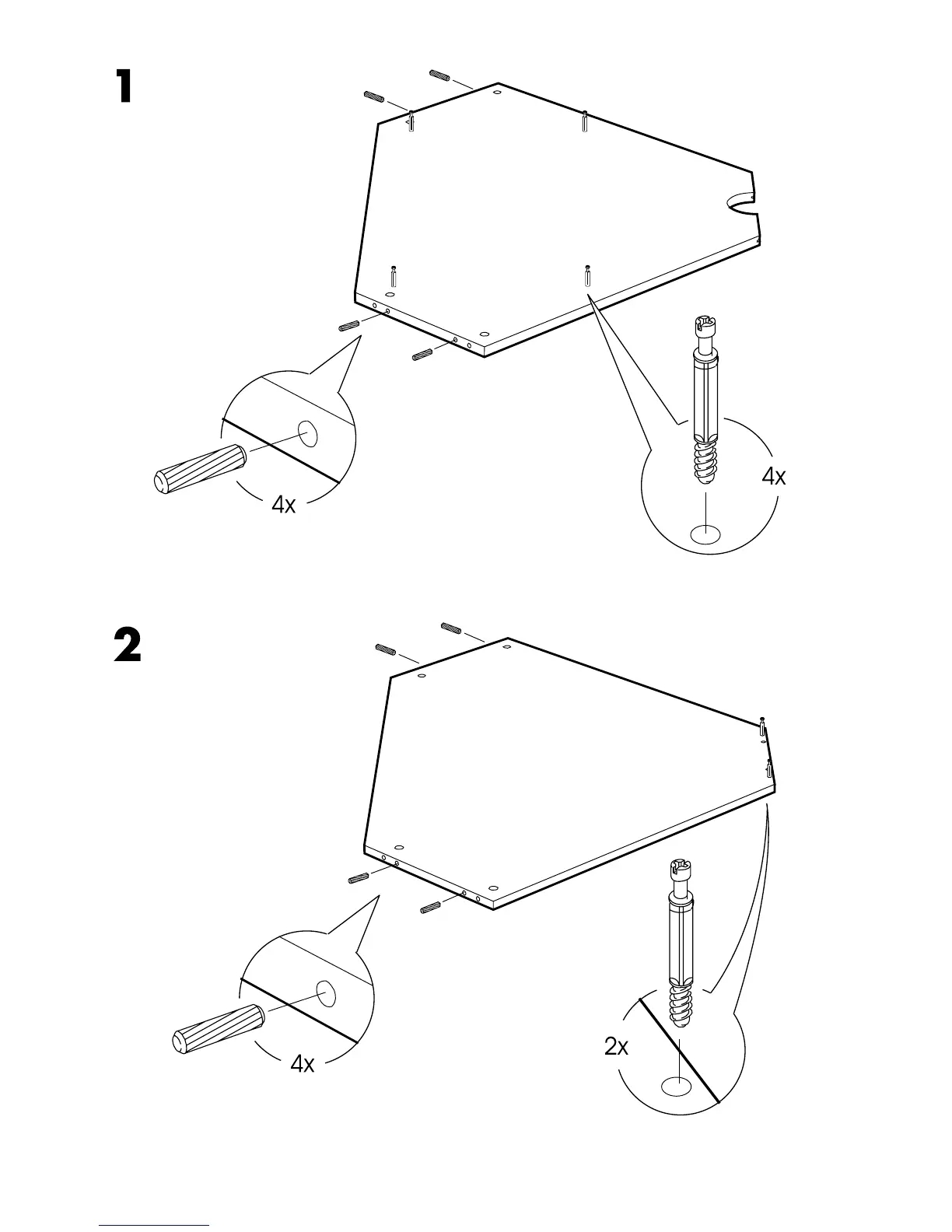 1

4x

4x

2

4x

2x