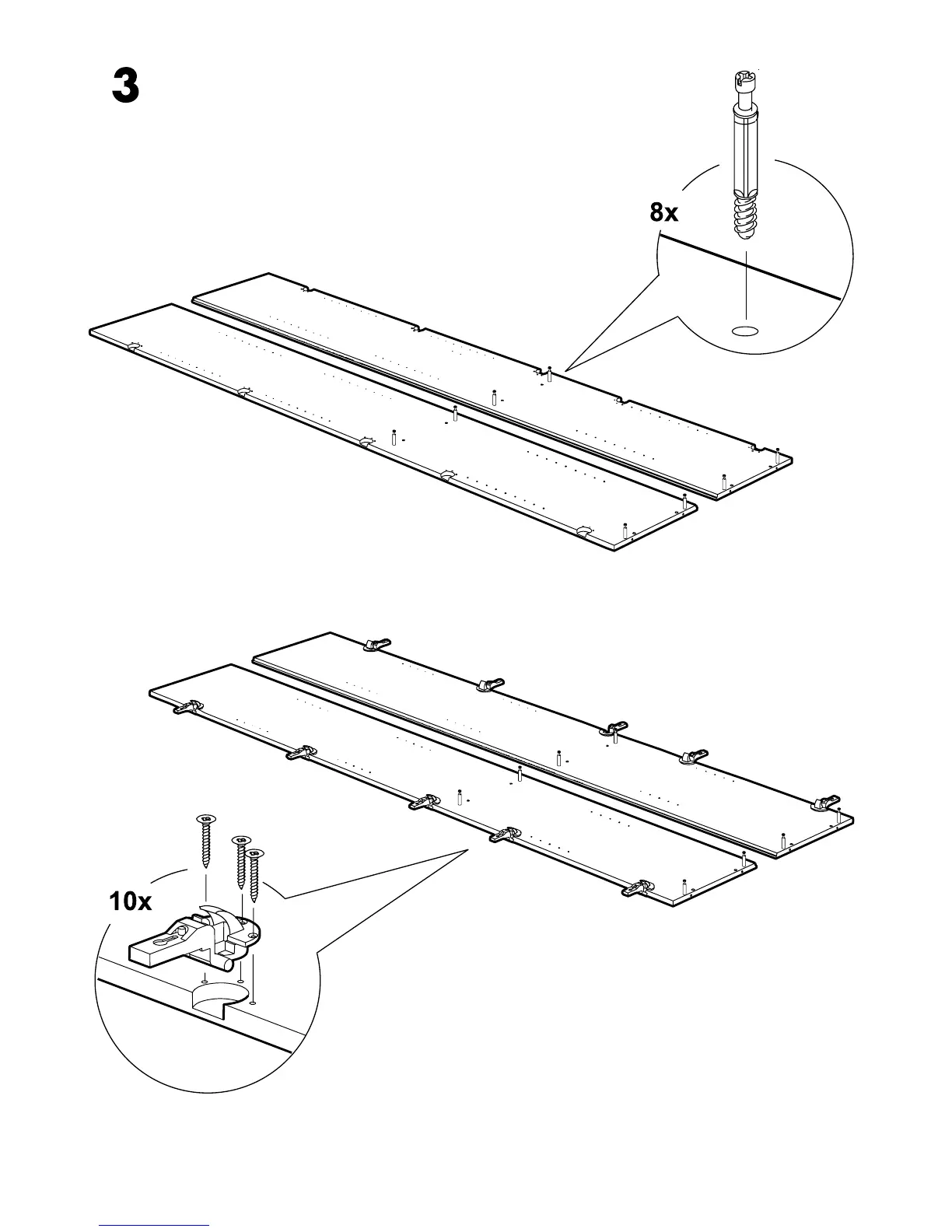 3

8x

10x