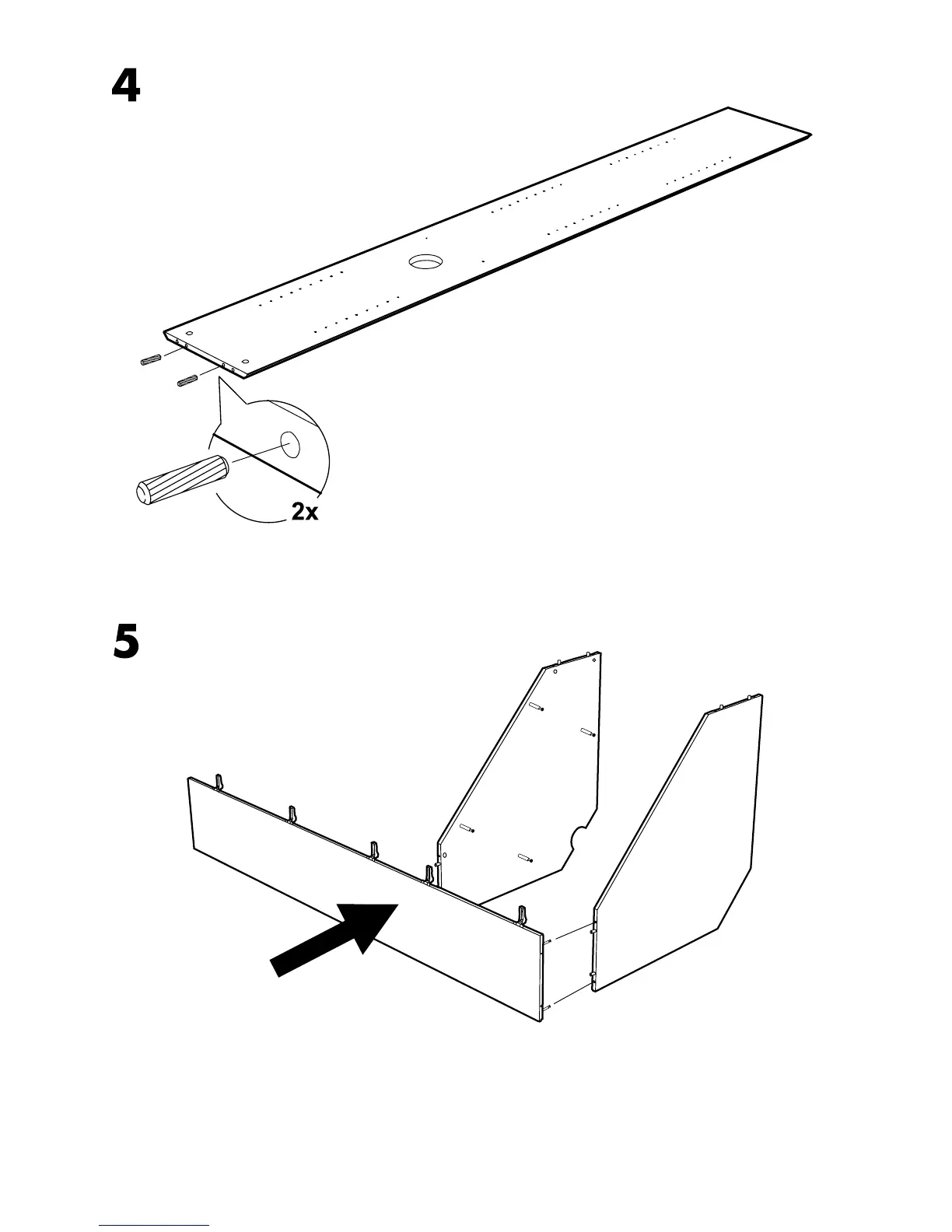 4

2x

5