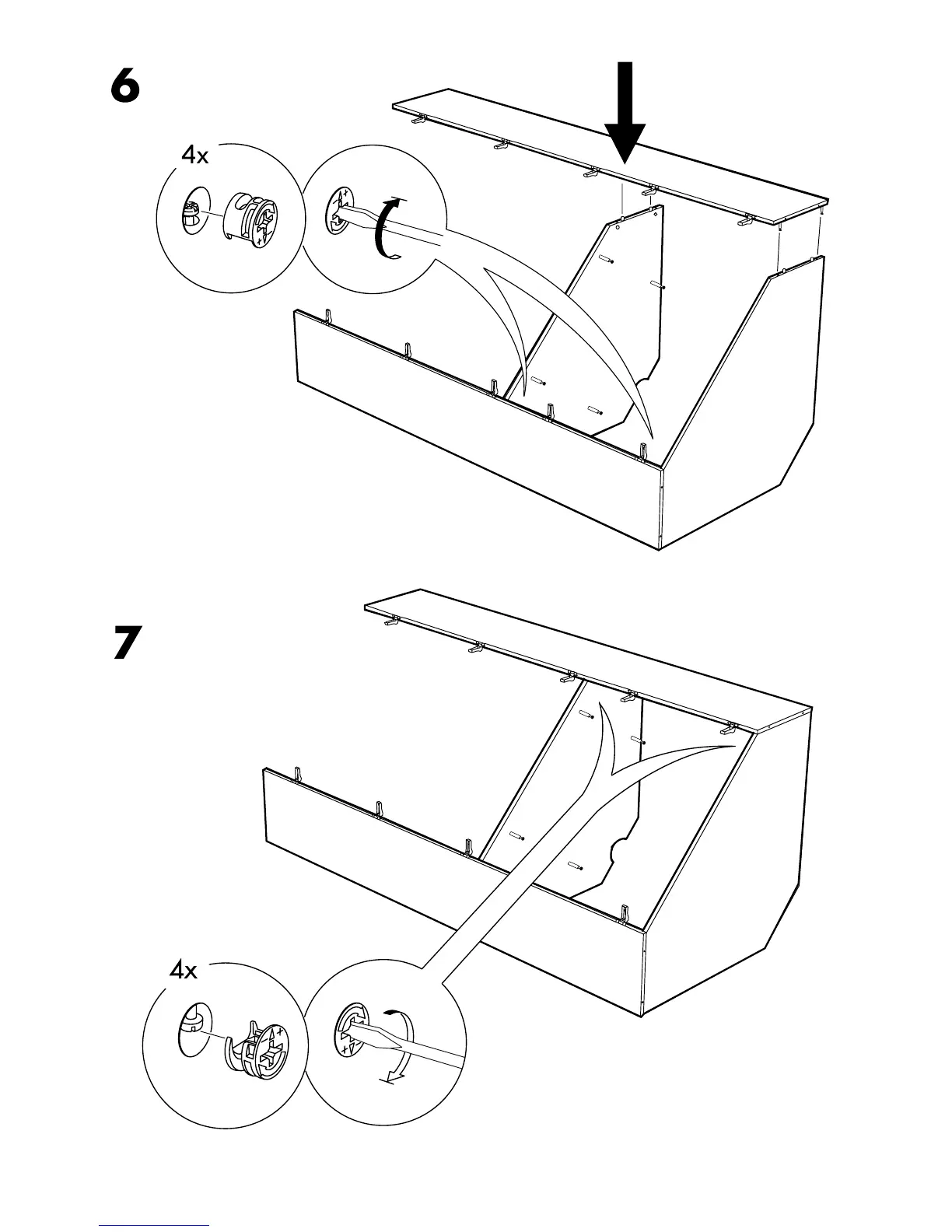 6

4x

7

4x