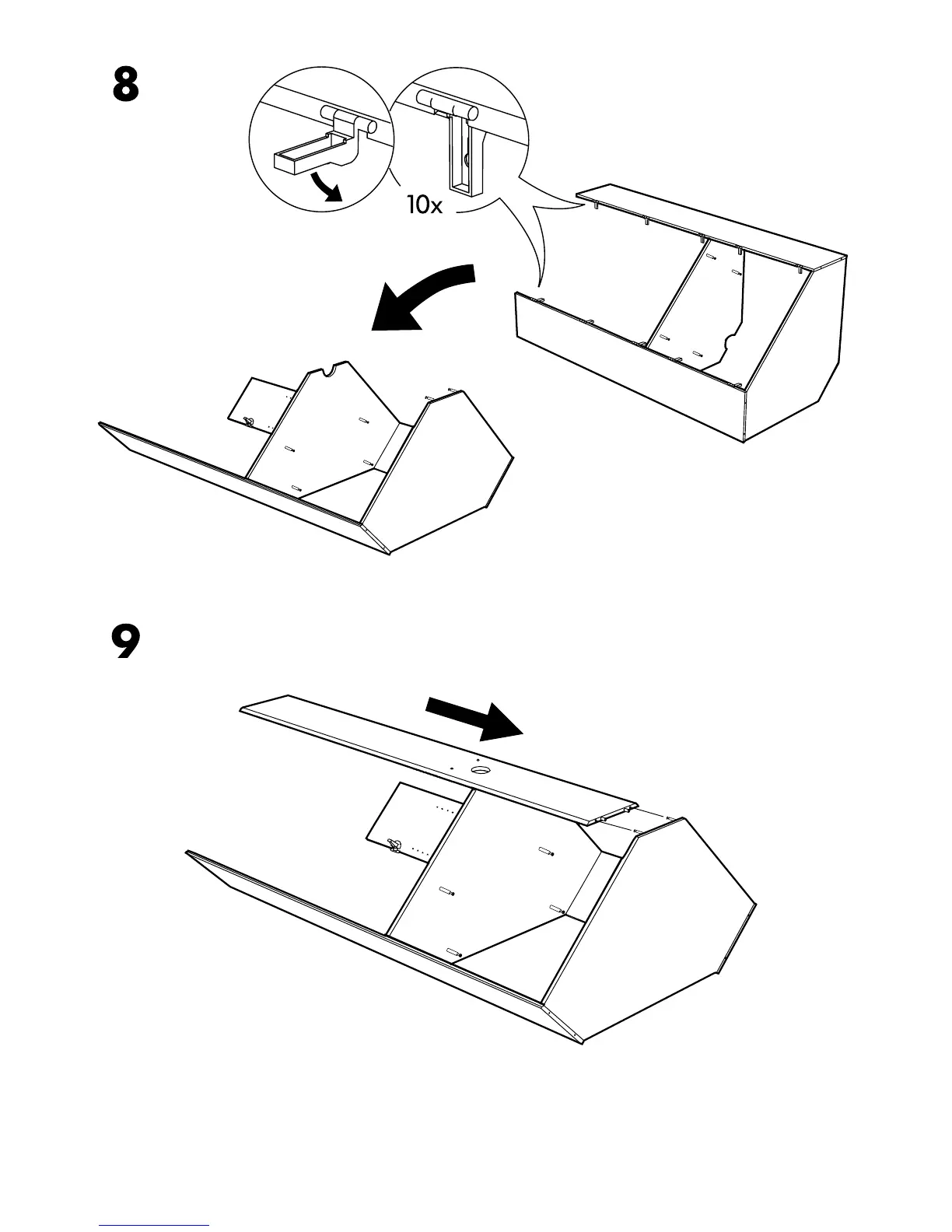 8

10x

9