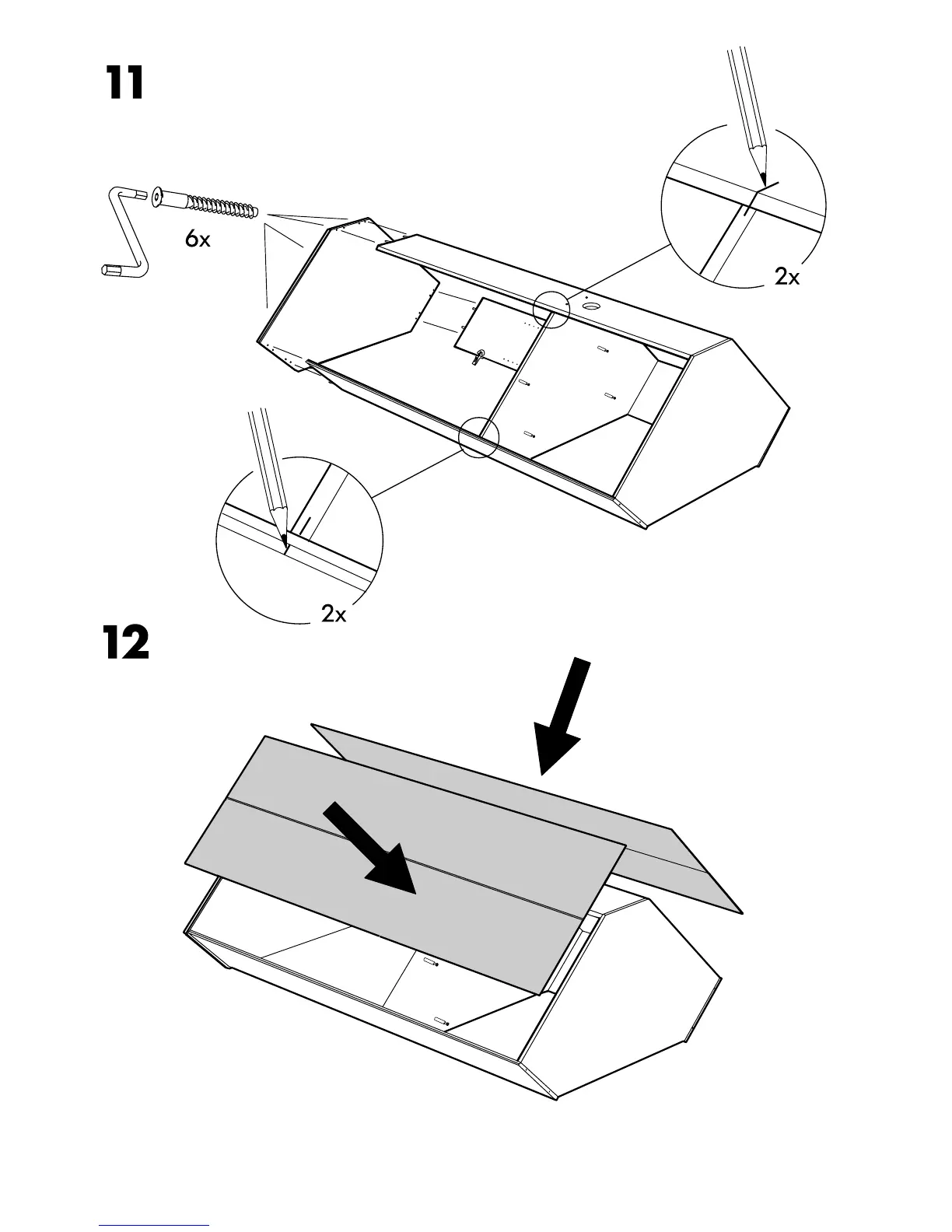 11

6x

2x

2x

12